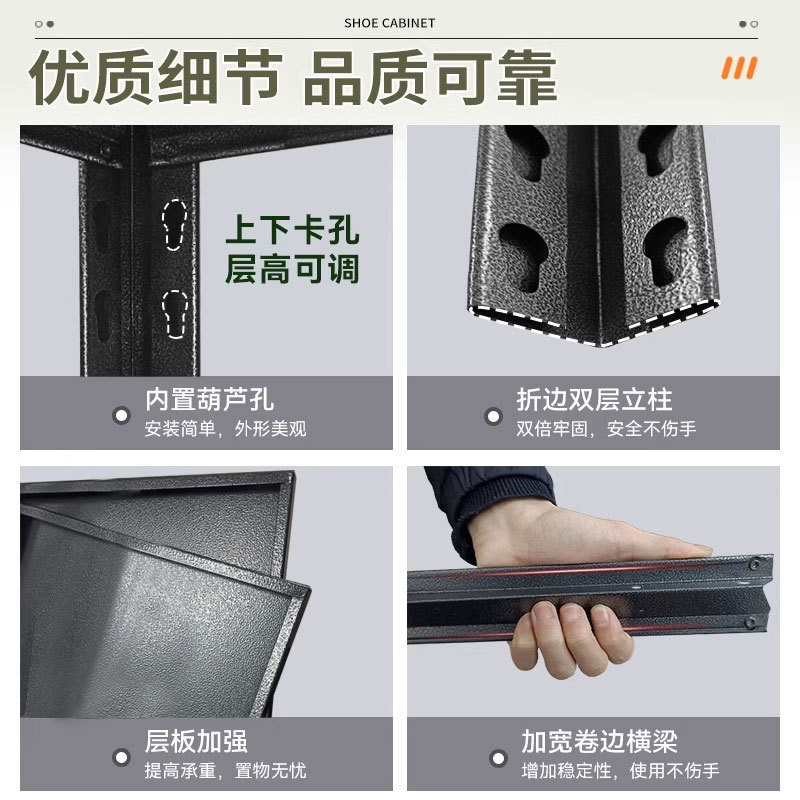 SHOE CABINET

优质细节 品质可靠

上下卡孔
层高可调

内置葫芦孔
安装简单，外形美观

折边双层立柱
双倍牢固，安全不伤手

层板加强
提高承重，置物无忧

加宽卷边横梁
增加稳定性，使用不伤手