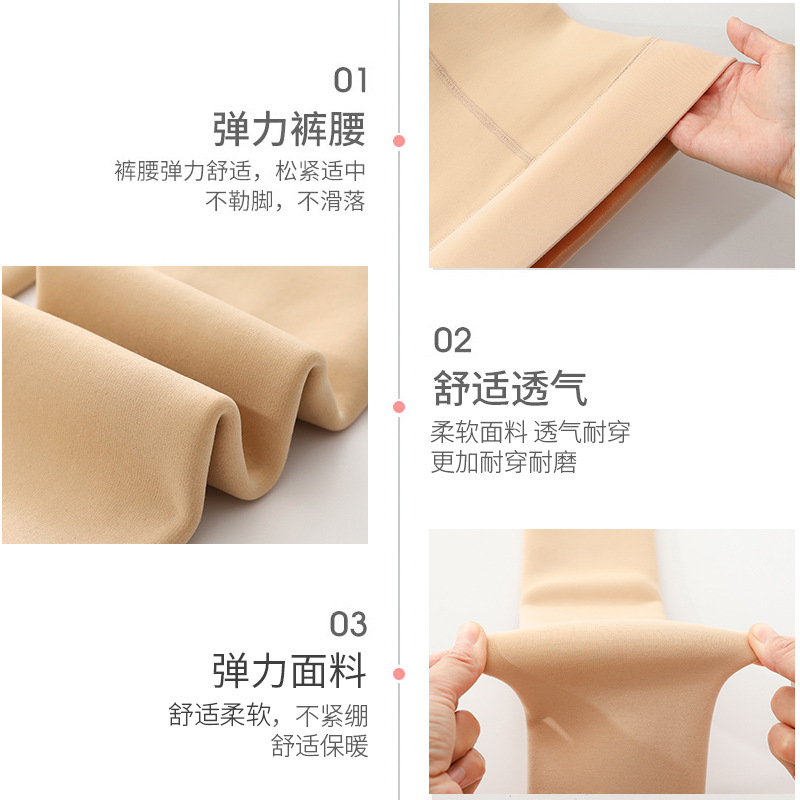 01
弹力裤腰
裤腰弹力舒适，松紧适中
不勒脚，不滑落

02
舒适透气
柔软面料 透气耐穿
更加耐穿耐磨

03
弹力面料
舒适柔软，不紧绷
舒适保暖