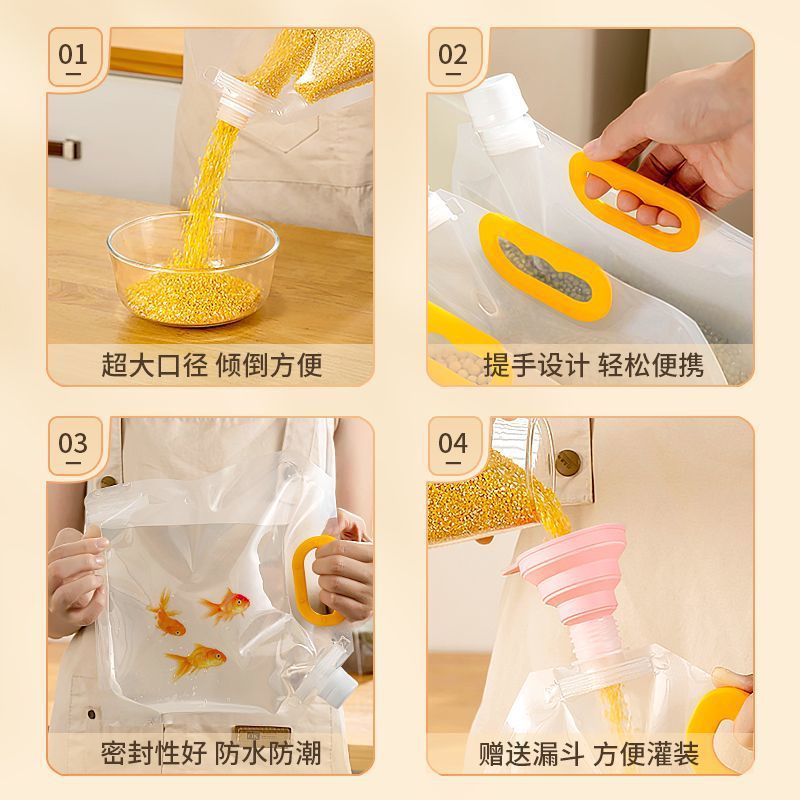 01

超大口径 倾倒方便

02

提手设计 轻松便携

03

密封性好 防水防潮

04

赠送漏斗 方便灌装