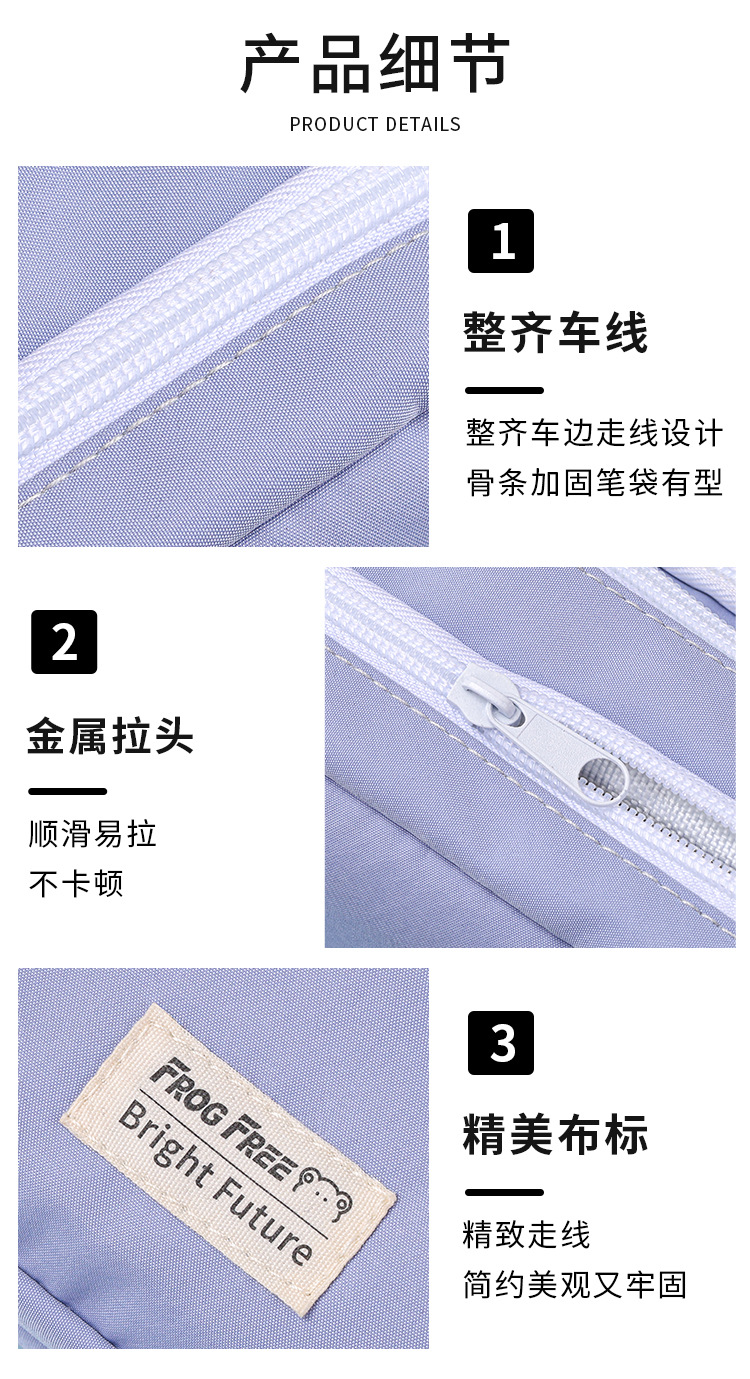 产品细节
PRODUCT DETAILS

1
整齐车线
整齐车边走线设计
骨条加固笔袋有型

2
金属拉头
顺滑易拉
不卡顿

FROG FREE
Bright Future

3
精美布标
精致走线
简约美观又牢固