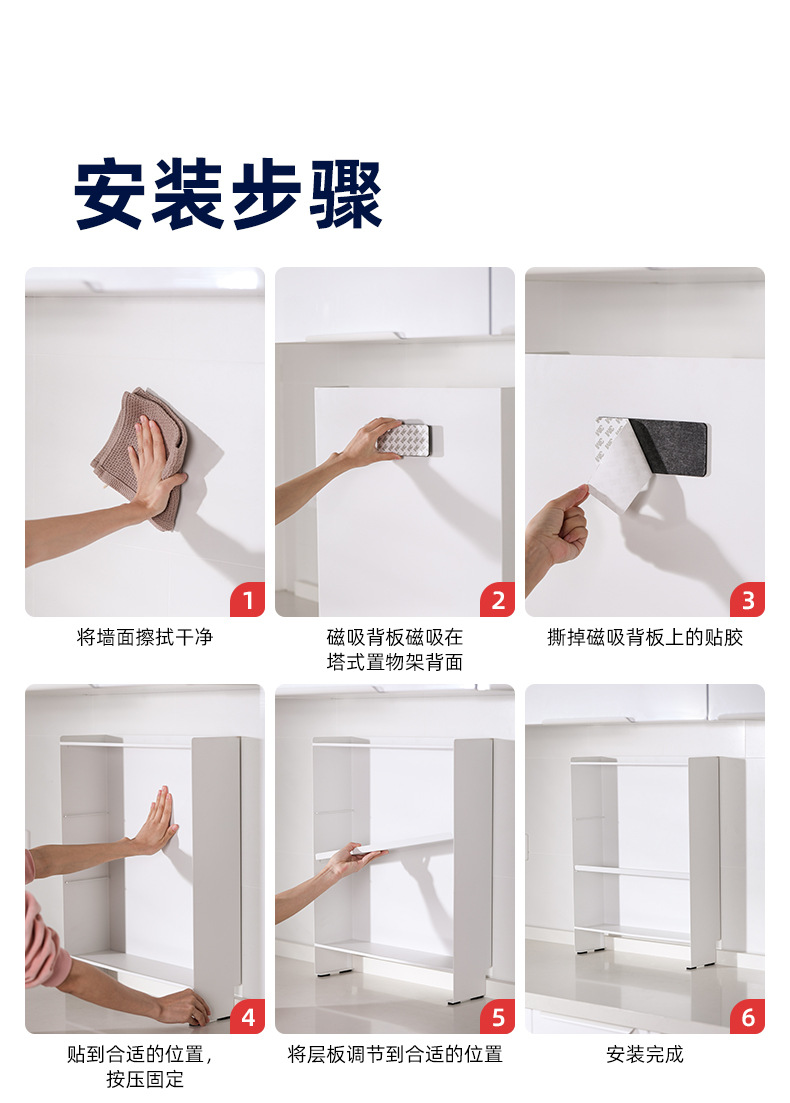 安装步骤

1
将墙面擦拭干净

2
磁吸背板磁吸在塔式置物架背面

3
撕掉磁吸背板上的贴胶

4
贴到合适的位置，按压固定

5
将层板调节到合适的位置

6
安装完成