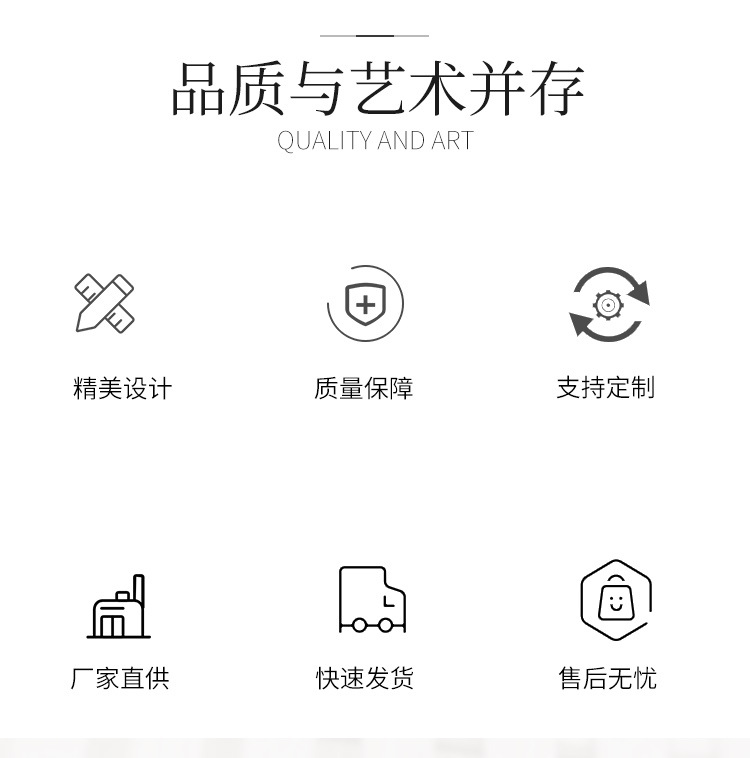 品质与艺术并存
QUALITY AND ART

精美设计

质量保障

支持定制

厂家直供

快速发货

售后无忧