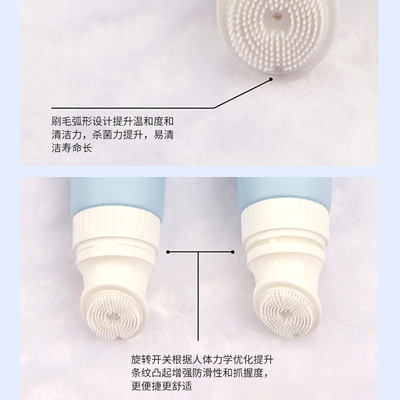 刷毛弧形设计提升温和度和清洁力，杀菌力提升，易清洁寿命长

旋转开关根据人体力学优化提升条纹凸起增强防滑性和抓握度，更便捷更舒适