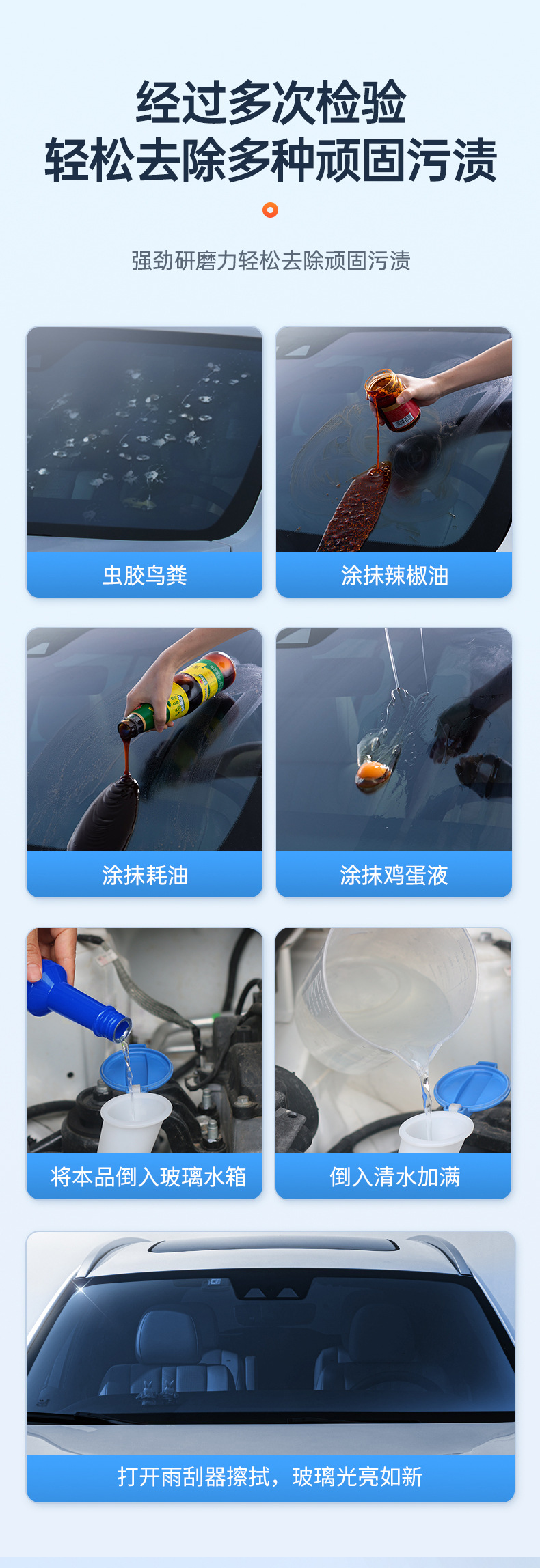 经过多次检验
轻松去除多种顽固污渍

强劲研磨力轻松去除顽固污渍

虫胶鸟粪

涂抹辣椒油

涂抹耗油

涂抹鸡蛋液

将本品倒入玻璃水箱

倒入清水加满

打开雨刮器擦拭，玻璃光亮如新