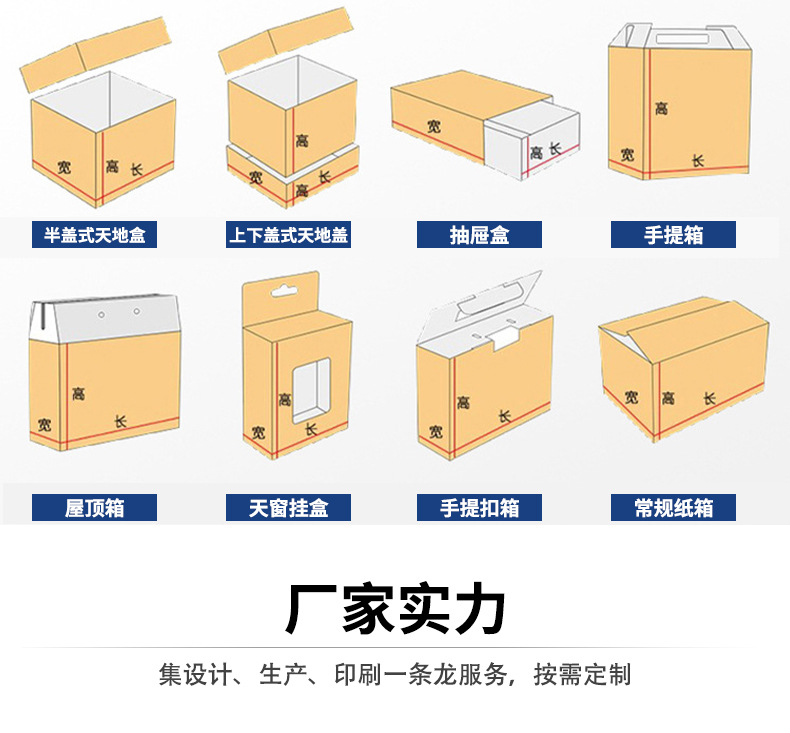 宽 高 长

半盖式天地盒

高 宽 高 长

上下盖式天地盖

宽 高 长

抽屉盒

高 宽 长

手提箱

高 宽 长

屋顶箱

高 宽 长

天窗挂盒

高 宽 长

手提扣箱

宽 高 长

常规纸箱

厂家实力

集设计、生产、印刷一条龙服务，按需定制