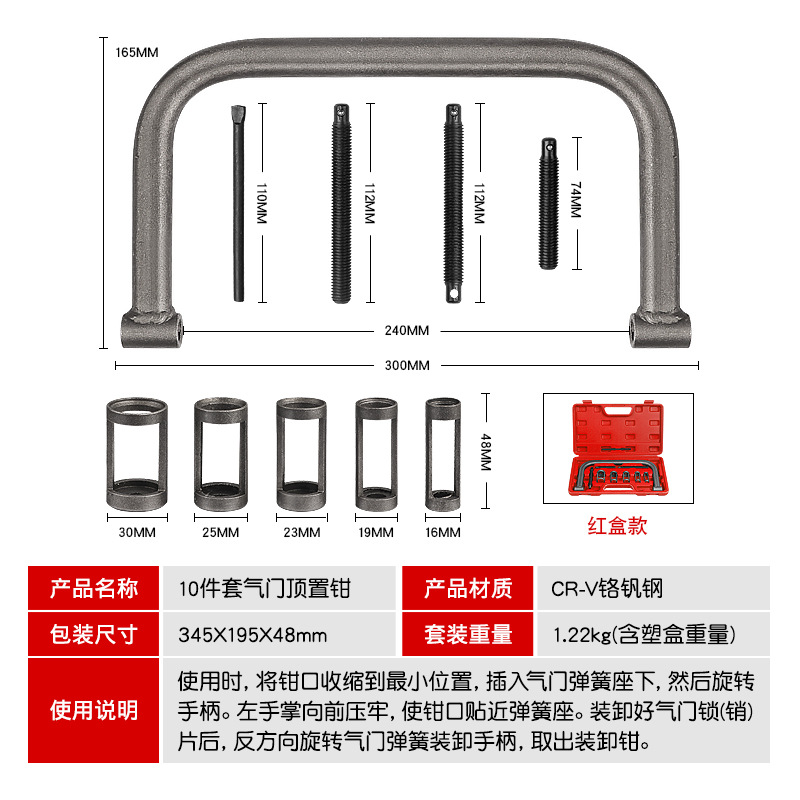 165MM

110MM

112MM

112MM

74MM

240MM

300MM

48MM

30MM 25MM 23MM 19MM 16MM

红盒款

| 产品名称 | 10件套气门顶置钳 | 产品材质 | CR-V铬钒钢 |
|---|---|---|---|
| 包装尺寸 | 345X195X48mm | 套装重量 | 1.22kg(含塑盒重量) |
| 使用说明 | 使用时，将钳口收缩到最小位置，插入气门弹簧座下，然后旋转手柄。左手掌向前压牢，使钳口贴近弹簧座。装卸好气门锁(销)片后，反方向旋转气门弹簧装卸手柄，取出装卸钳。 | | |