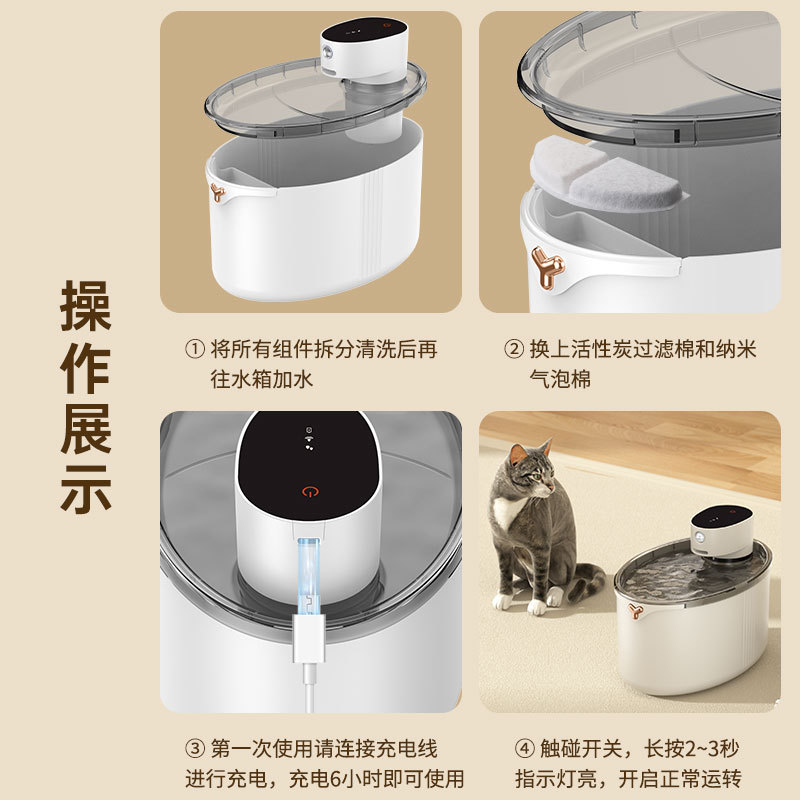 操作展示

① 将所有组件拆分清洗后再往水箱加水

② 换上活性炭过滤棉和纳米气泡棉

③ 第一次使用请连接充电线进行充电，充电6小时即可使用

④ 触碰开关，长按2~3秒指示灯亮，开启正常运转