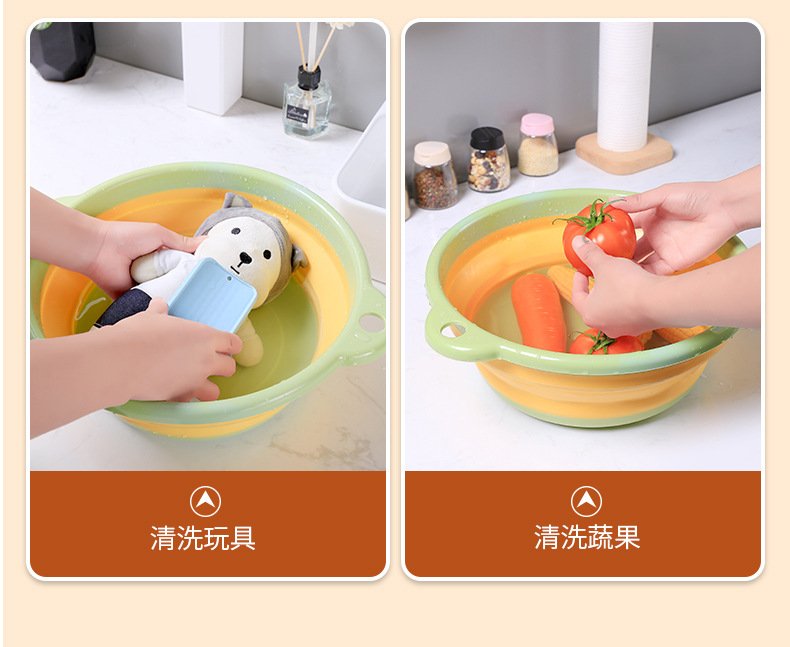 清洗玩具

清洗蔬果