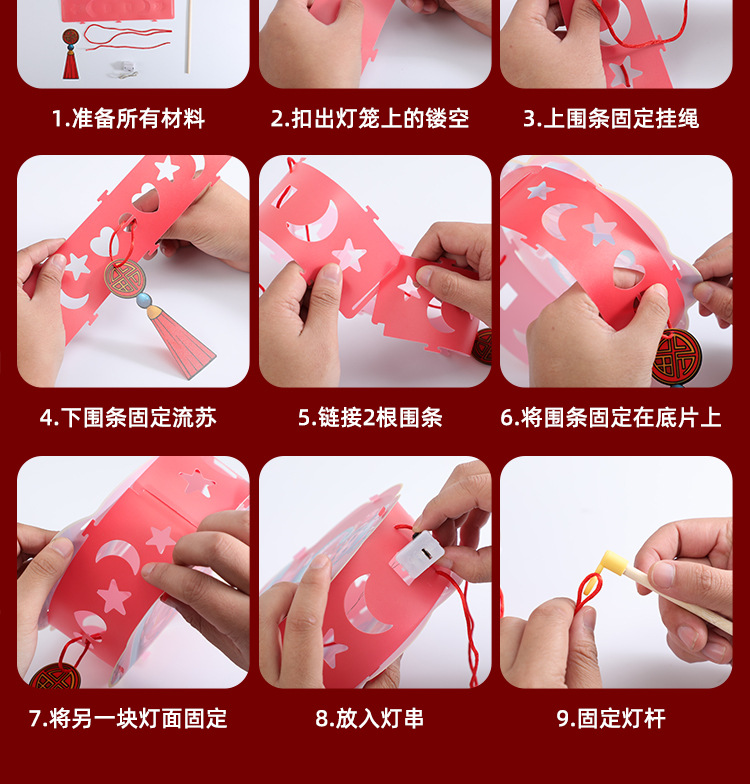 1.准备所有材料

2.扣出灯笼上的镂空

3.上围条固定挂绳

4.下围条固定流苏

5.链接2根围条

6.将围条固定在底片上

7.将另一块灯面固定

8.放入灯串

9.固定灯杆