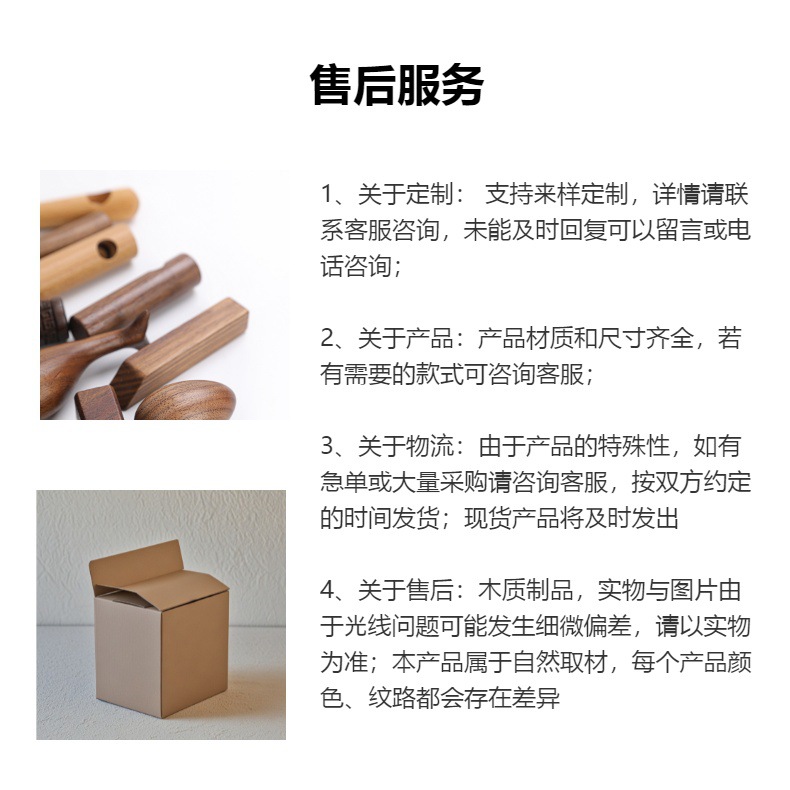 售后服务

1、关于定制： 支持来样定制，详情请联系客服咨询，未能及时回复可以留言或电话咨询；

2、关于产品：产品材质和尺寸齐全，若有需要的款式可咨询客服；

3、关于物流：由于产品的特殊性，如有急单或大量采购请咨询客服，按双方约定的时间发货；现货产品将及时发出

4、关于售后：木质制品，实物与图片由于光线问题可能发生细微偏差，请以实物为准；本产品属于自然取材，每个产品颜色、纹路都会存在差异