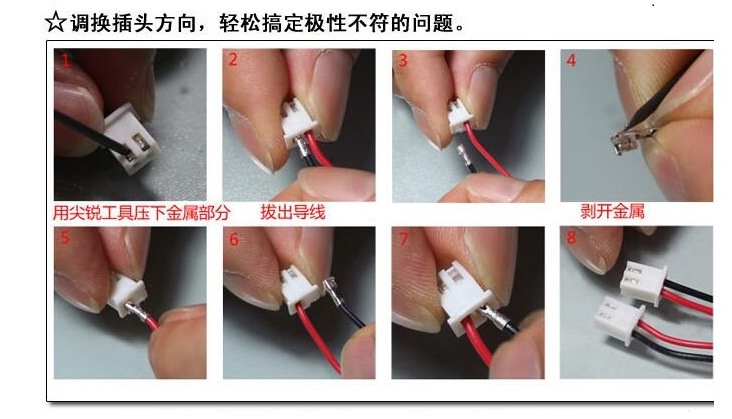 ☆调换插头方向，轻松搞定极性不符的问题。

1

2

3

4

用尖锐工具压下金属部分

拔出导线

剥开金属

5

6

7

8