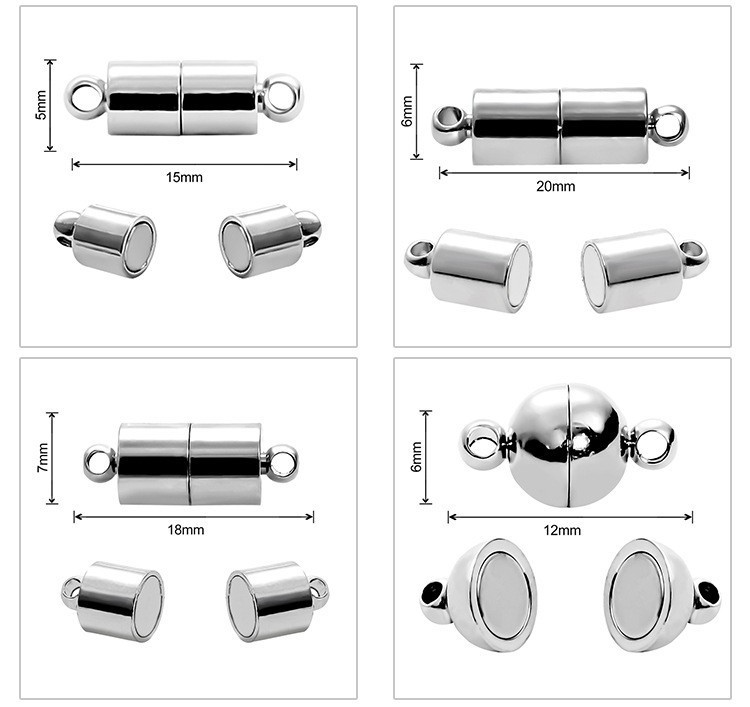 5mm
15mm

6mm
20mm

7mm
18mm

6mm
12mm