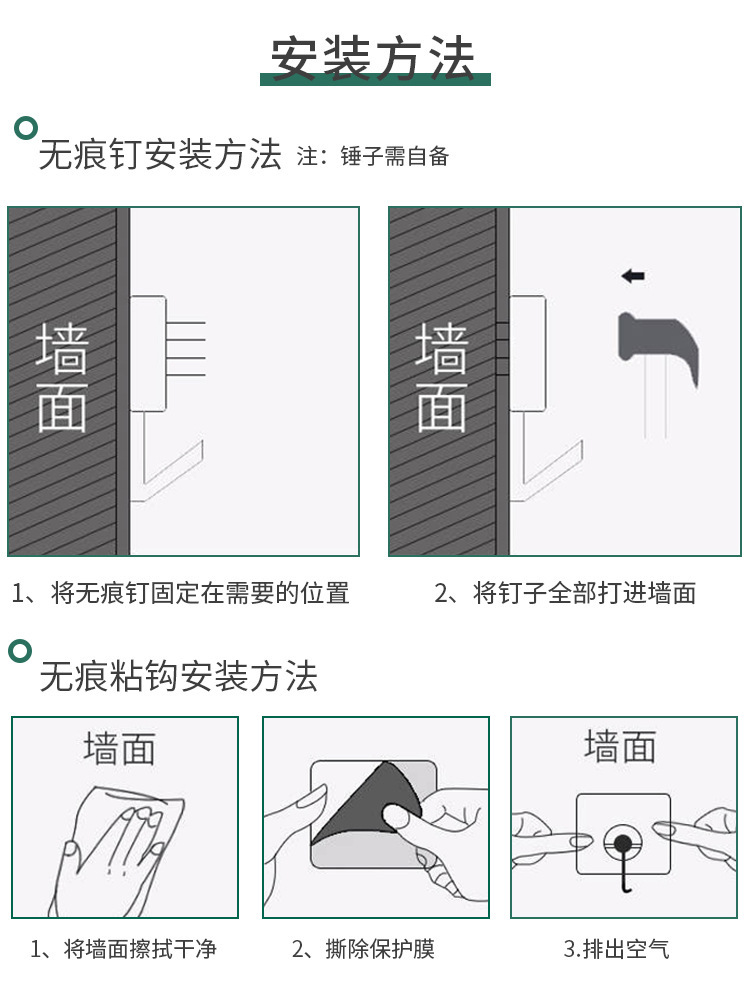 安装方法

无痕钉安装方法 注：锤子需自备

墙面

墙面

1、将无痕钉固定在需要的位置

2、将钉子全部打进墙面

无痕粘钩安装方法

墙面

墙面

1、将墙面擦拭干净

2、撕除保护膜

3.排出空气