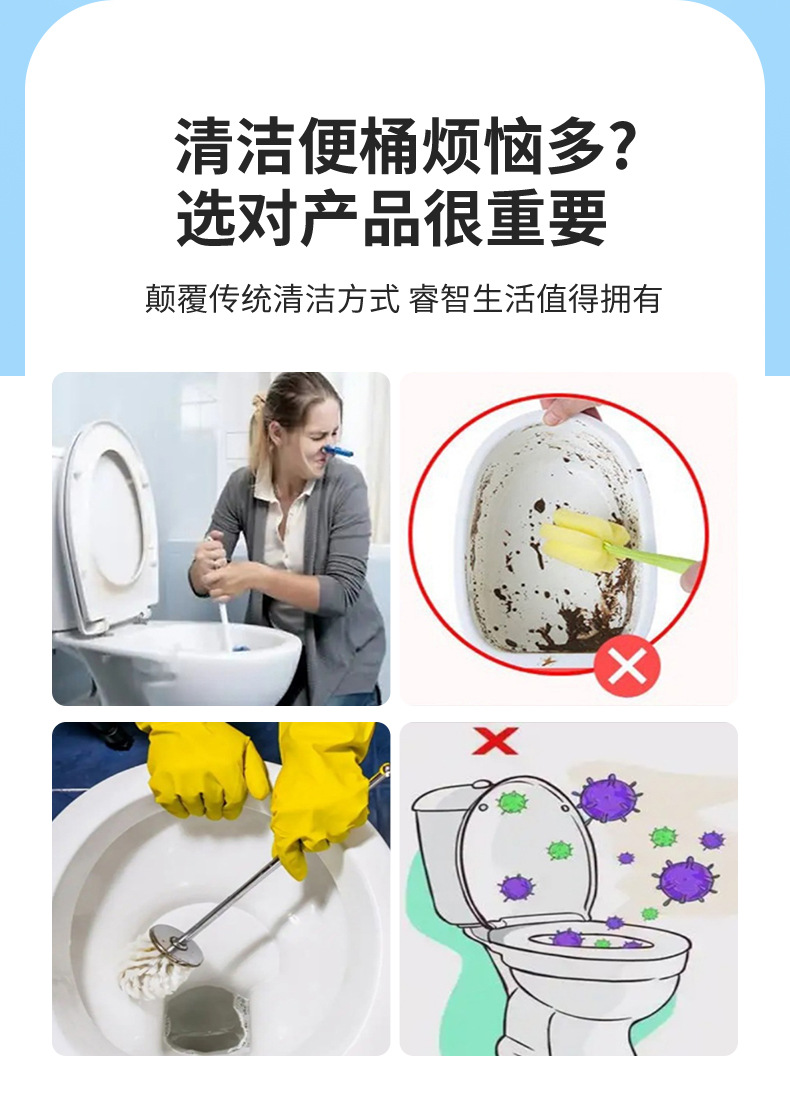 清洁便桶烦恼多?
选对产品很重要

颠覆传统清洁方式 睿智生活值得拥有