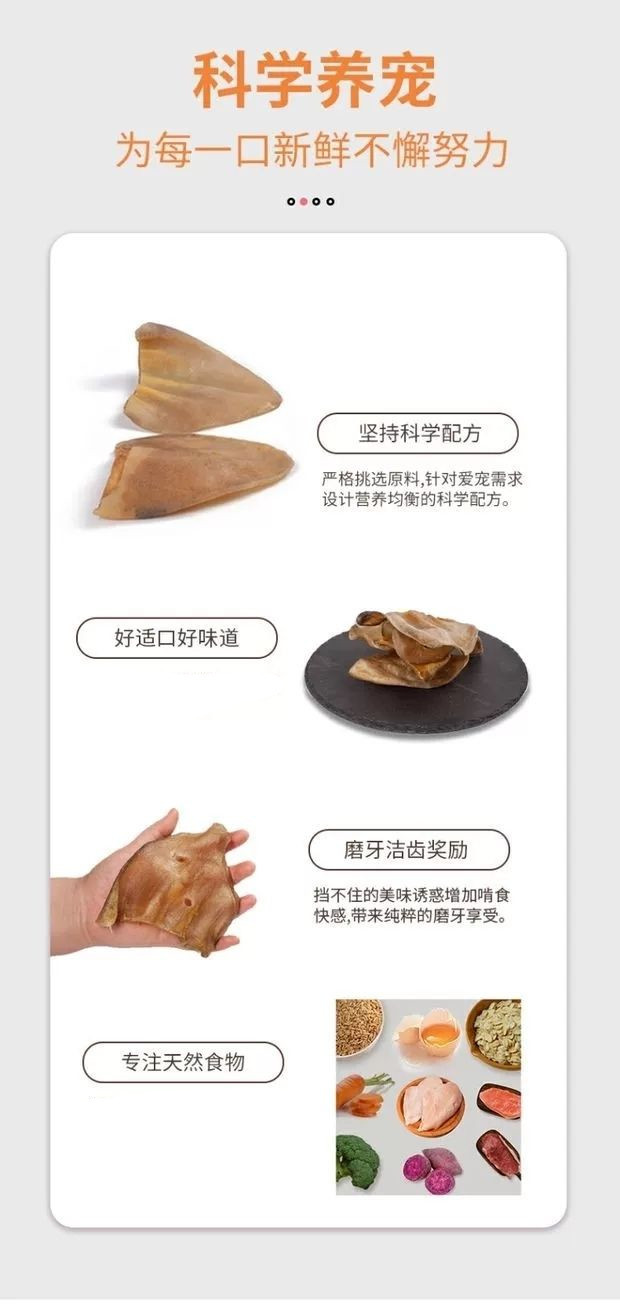 科学养宠

为每一口新鲜不懈努力

坚持科学配方

严格挑选原料,针对爱宠需求设计营养均衡的科学配方。

好适口好味道

磨牙洁齿奖励

挡不住的美味诱惑增加啃食快感,带来纯粹的磨牙享受。

专注天然食物