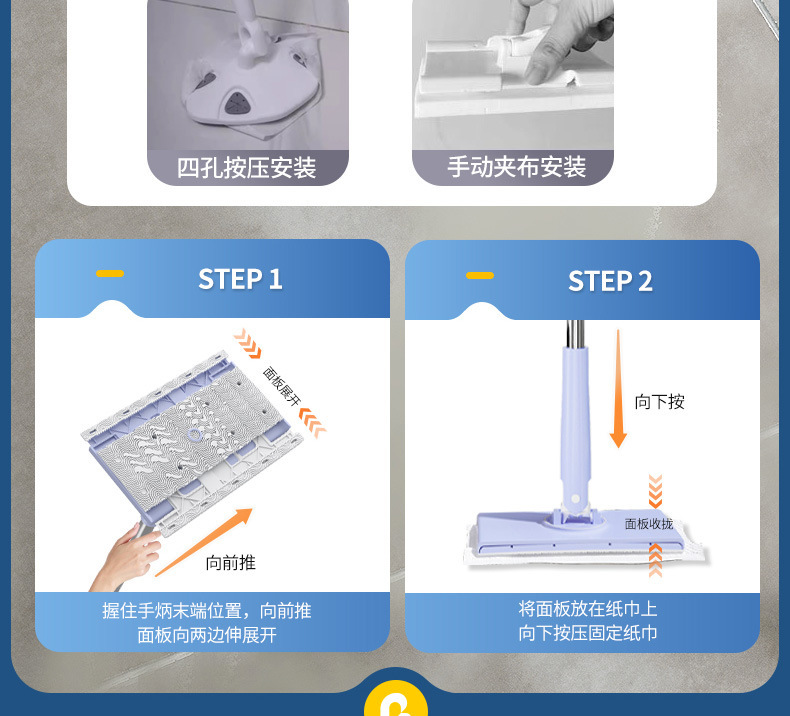 四孔按压安装

手动夹布安装

STEP 1

面板展开

向前推

握住手炳末端位置，向前推
面板向两边伸展开

STEP 2

向下按

面板收拢

将面板放在纸巾上
向下按压固定纸巾