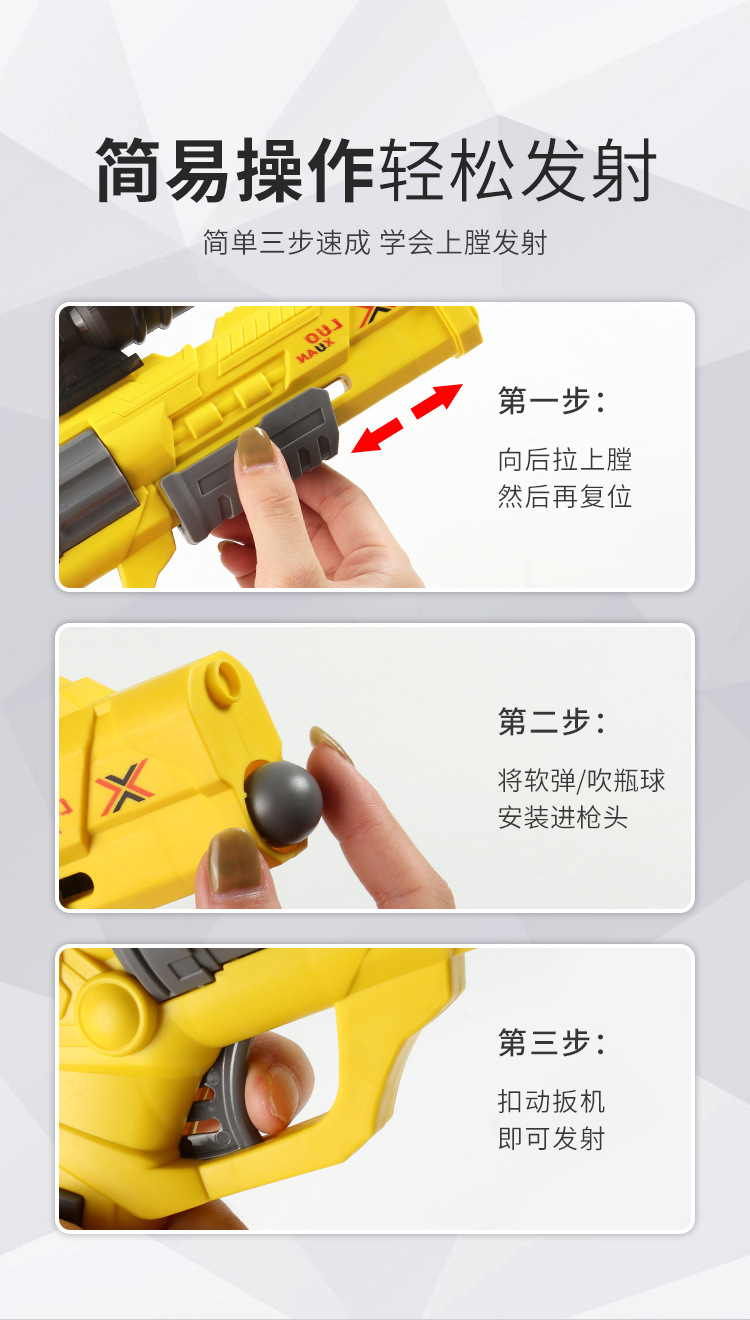 简易操作轻松发射

简单三步速成 学会上膛发射

LUO XUAN

第一步：

向后拉上膛
然后再复位

第二步：

将软弹/吹瓶球
安装进枪头

第三步：

扣动扳机
即可发射