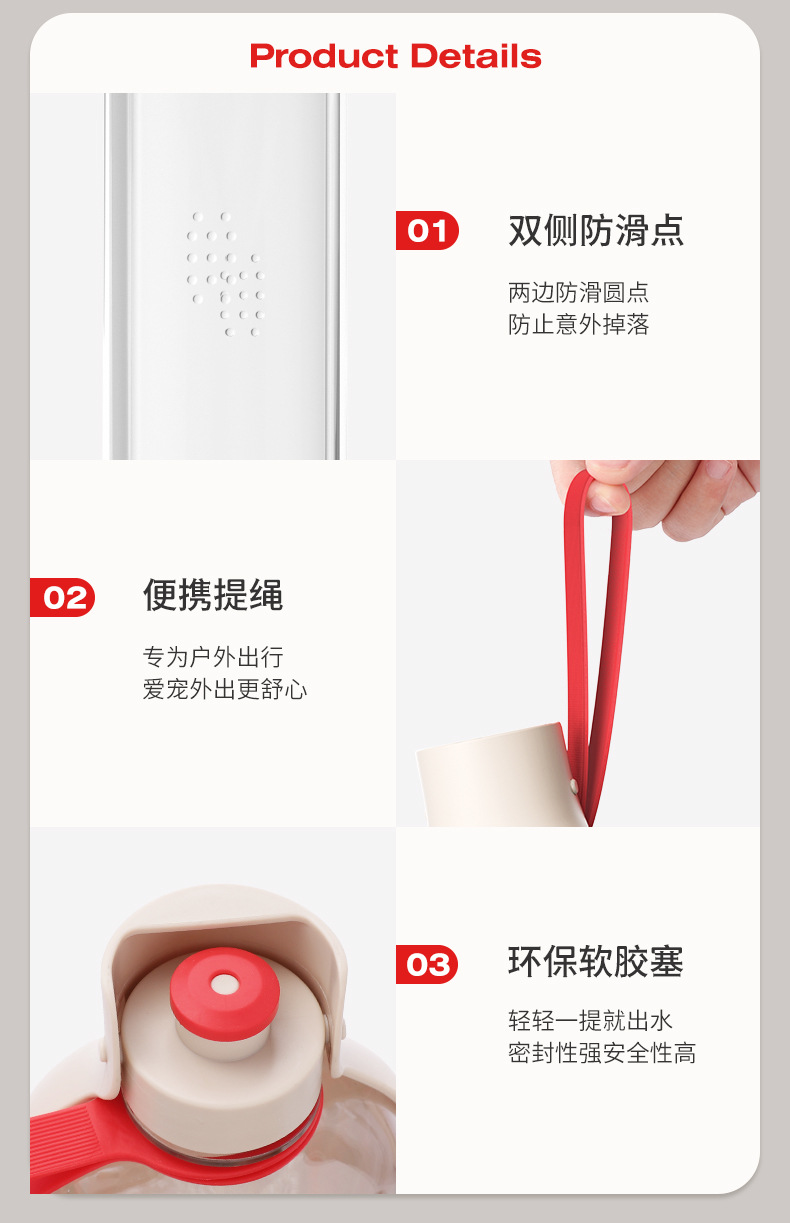 Product Details

01 双侧防滑点

两边防滑圆点
防止意外掉落

02 便携提绳

专为户外出行
爱宠外出更舒心

03 环保软胶塞

轻轻一提就出水
密封性强安全性高