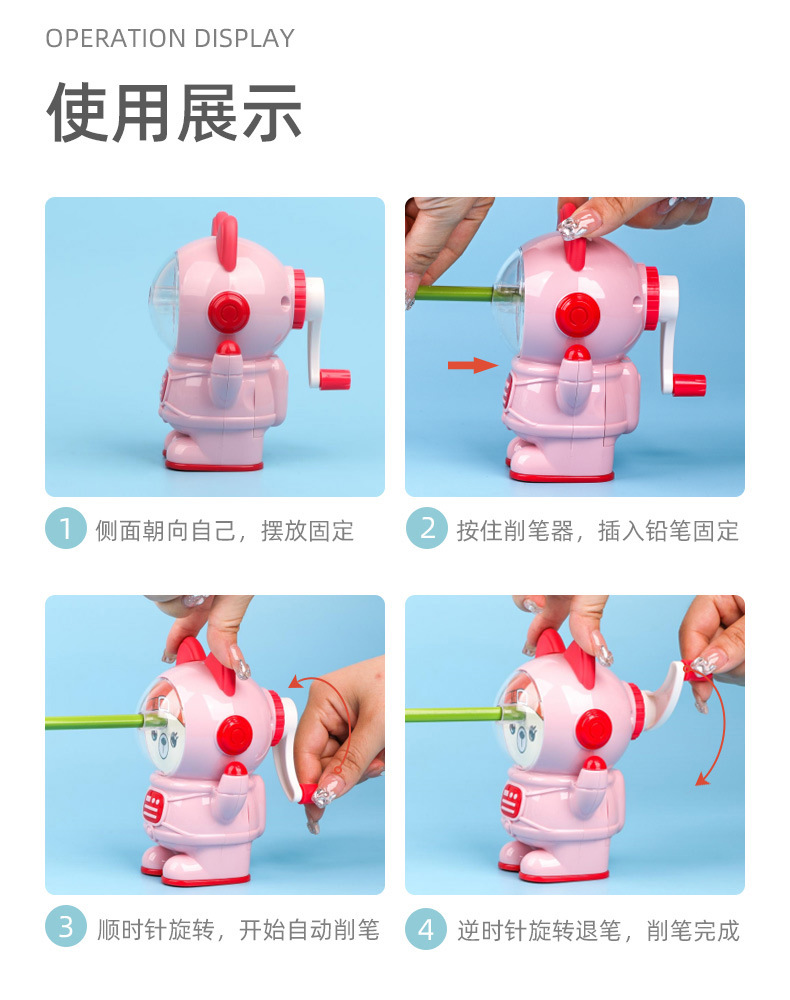 OPERATION DISPLAY

使用展示

1 侧面朝向自己，摆放固定

2 按住削笔器，插入铅笔固定

3 顺时针旋转，开始自动削笔

4 逆时针旋转退笔，削笔完成