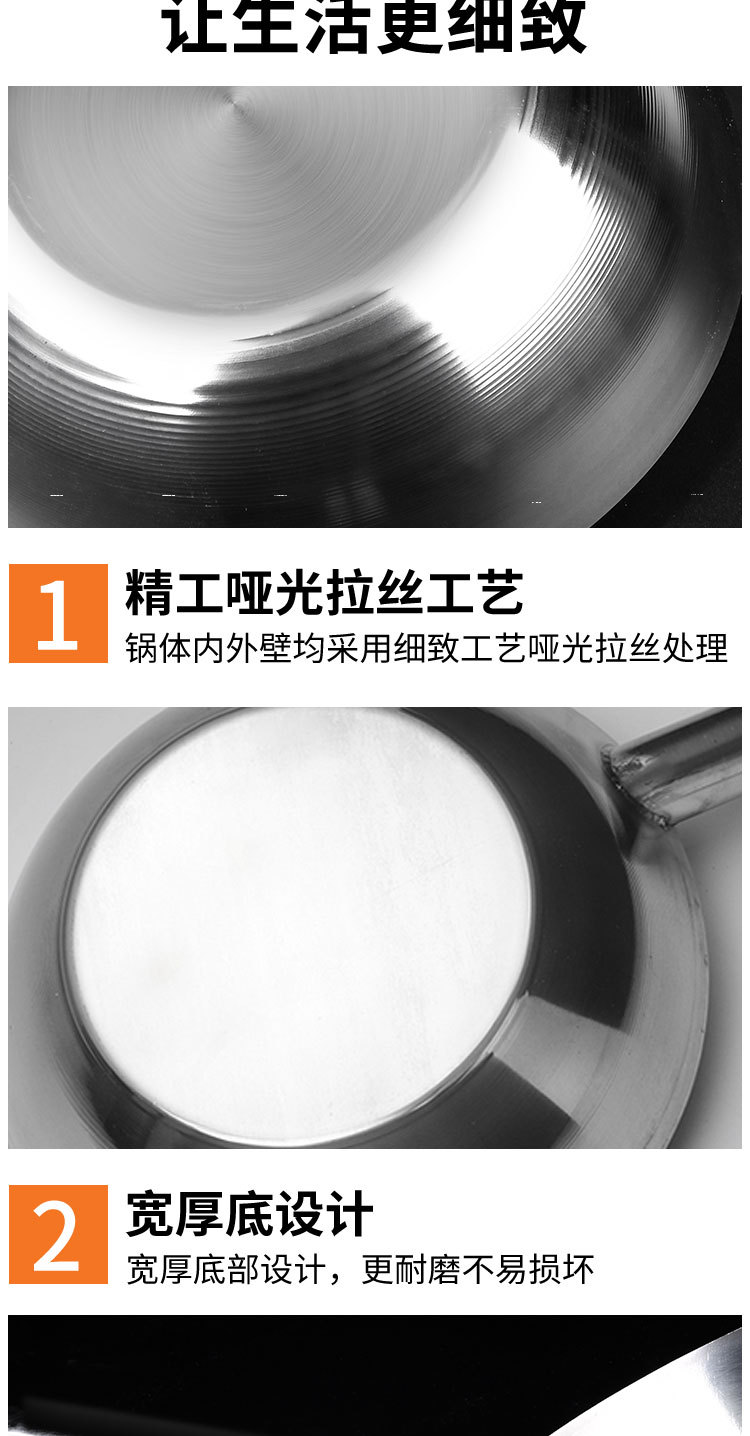 让生活更细致

1
精工哑光拉丝工艺
锅体内外壁均采用细致工艺哑光拉丝处理

2
宽厚底设计
宽厚底部设计，更耐磨不易损坏