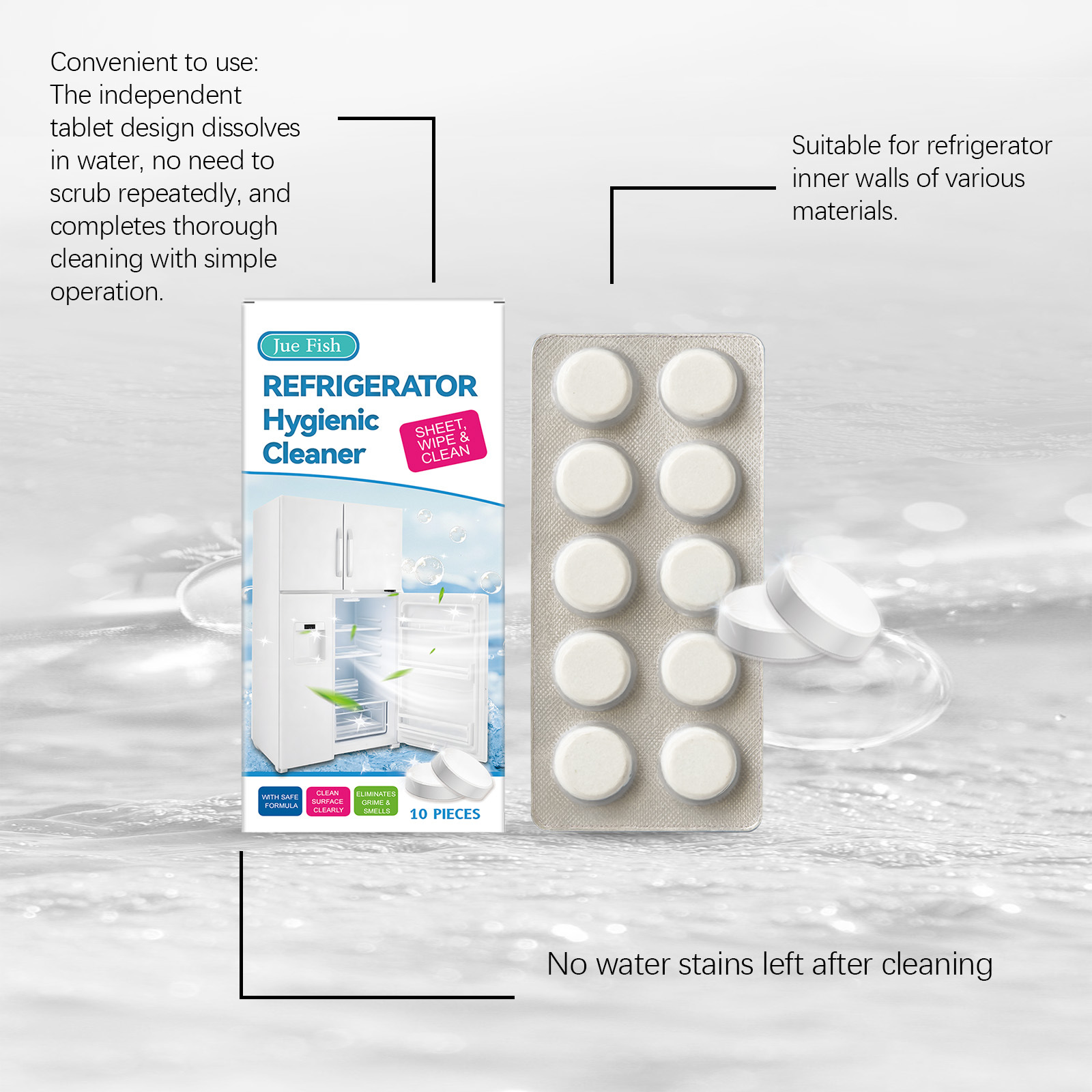 Convenient to use: The independent tablet design dissolves in water, no need to scrub repeatedly, and completes thorough cleaning with simple operation.

Suitable for refrigerator inner walls of various materials.

Jue Fish

REFRIGERATOR Hygienic Cleaner

SHEET, WIPE & CLEAN

WITH SAFE FORMULA

CLEAN SURFACE CLEARLY

ELIMINATES GRIME & SMELLS

10 PIECES

No water stains left after cleaning