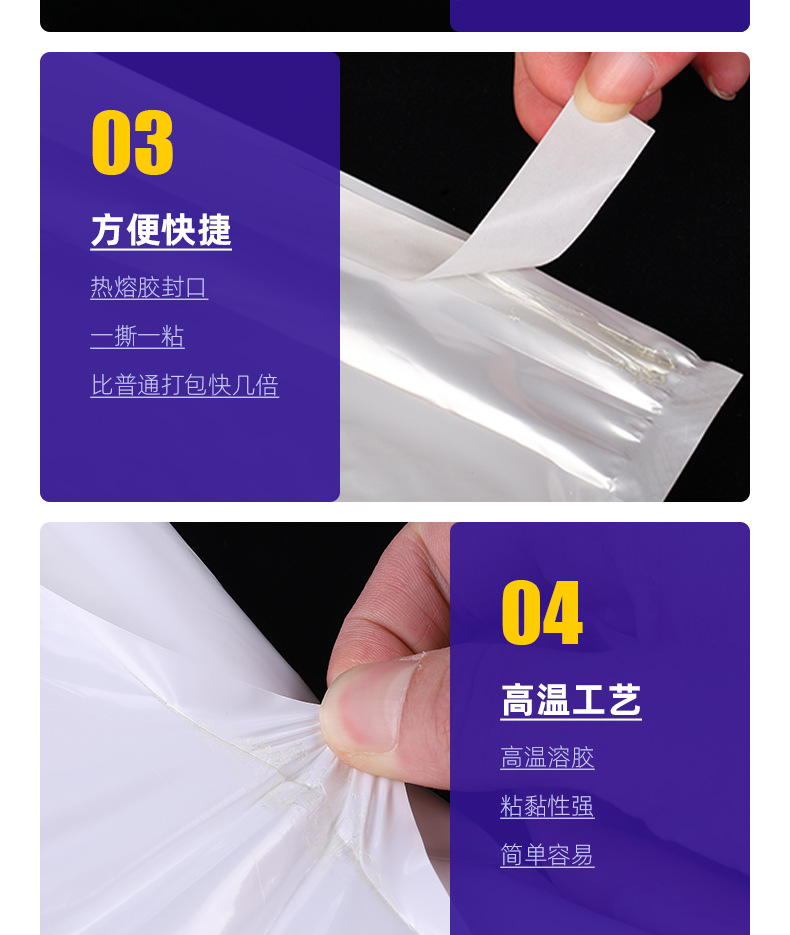 03

方便快捷

热熔胶封口

一撕一粘

比普通打包快几倍

04

高温工艺

高温溶胶

粘黏性强

简单容易