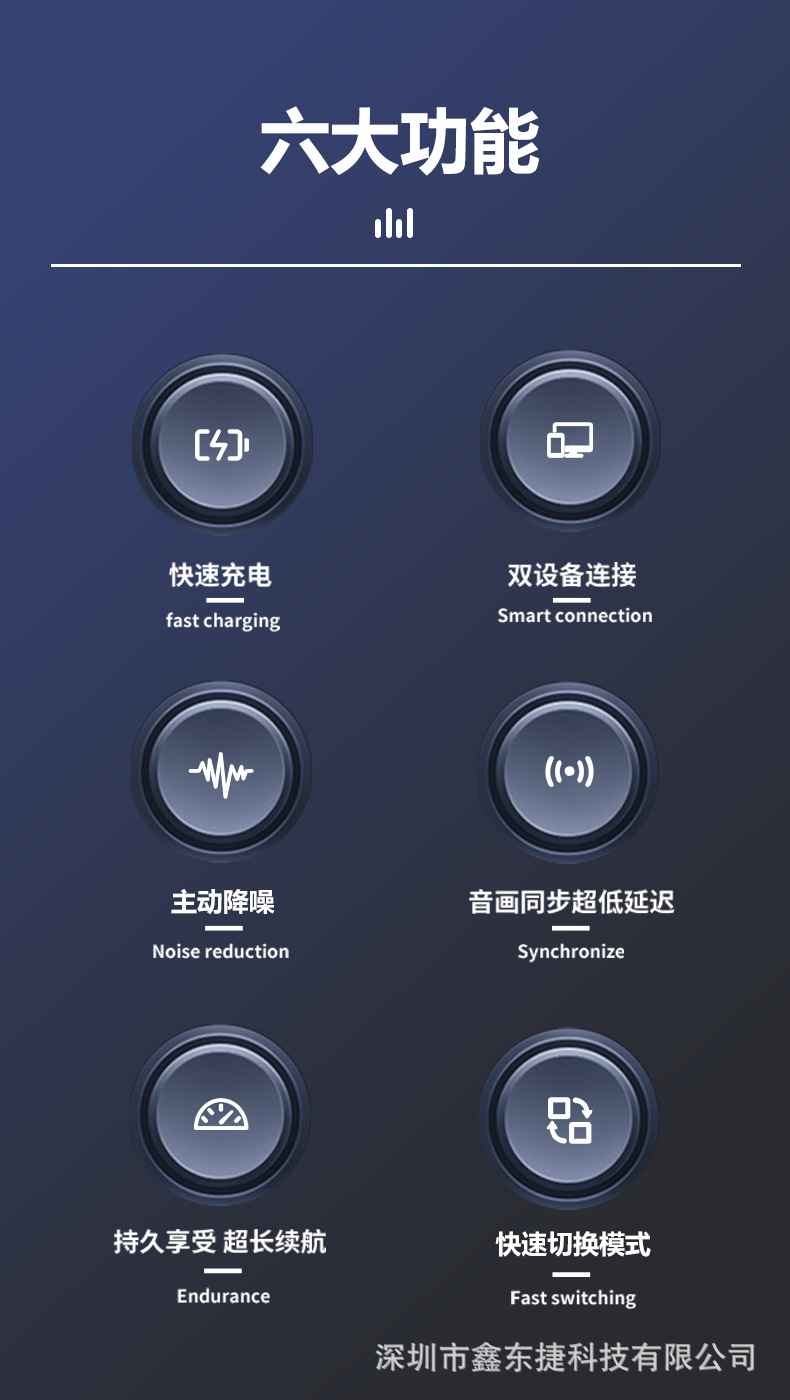 六大功能

快速充电

fast charging

双设备连接

Smart connection

主动降噪

Noise reduction

音画同步超低延迟

Synchronize

持久享受 超长续航

Endurance

快速切换模式

Fast switching

深圳市鑫东捷科技有限公司