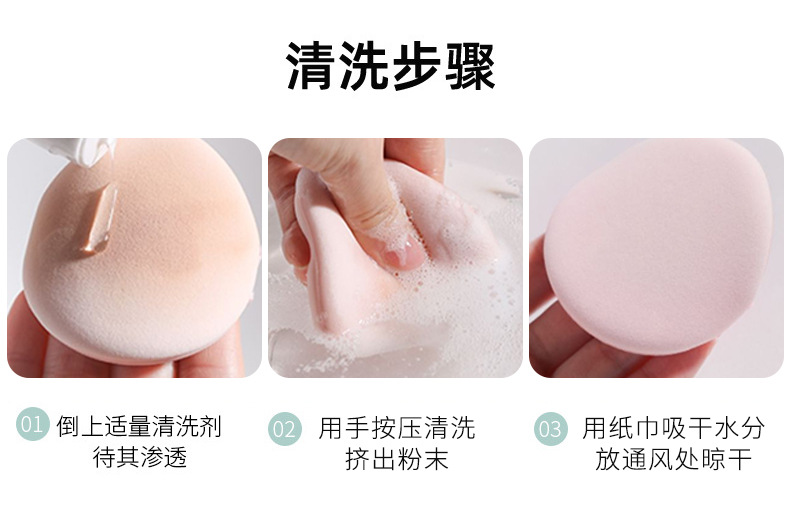 清洗步骤

01 倒上适量清洗剂
待其渗透

02 用手按压清洗
挤出粉末

03 用纸巾吸干水分
放通风处晾干