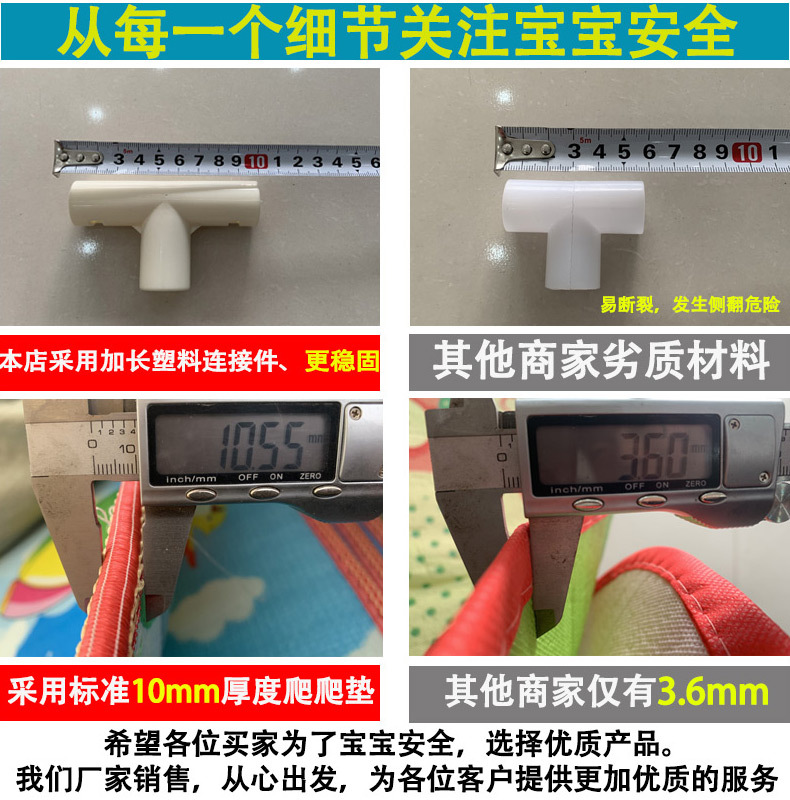 从每一个细节关注宝宝安全

5m 3 4 5 6 7 8 9 10 1 2 3 4 5 6

5m 3 4 5 6 7 8 9 10 1

易断裂，发生侧翻危险

本店采用加长塑料连接件、更稳固

其他商家劣质材料

10.55 mm
inch/mm OFF ON ZERO

3.60 mm
inch/mm OFF ON ZERO

采用标准10mm厚度爬爬垫

其他商家仅有3.6mm

希望各位买家为了宝宝安全，选择优质产品。
我们厂家销售，从心出发，为各位客户提供更加优质的服务