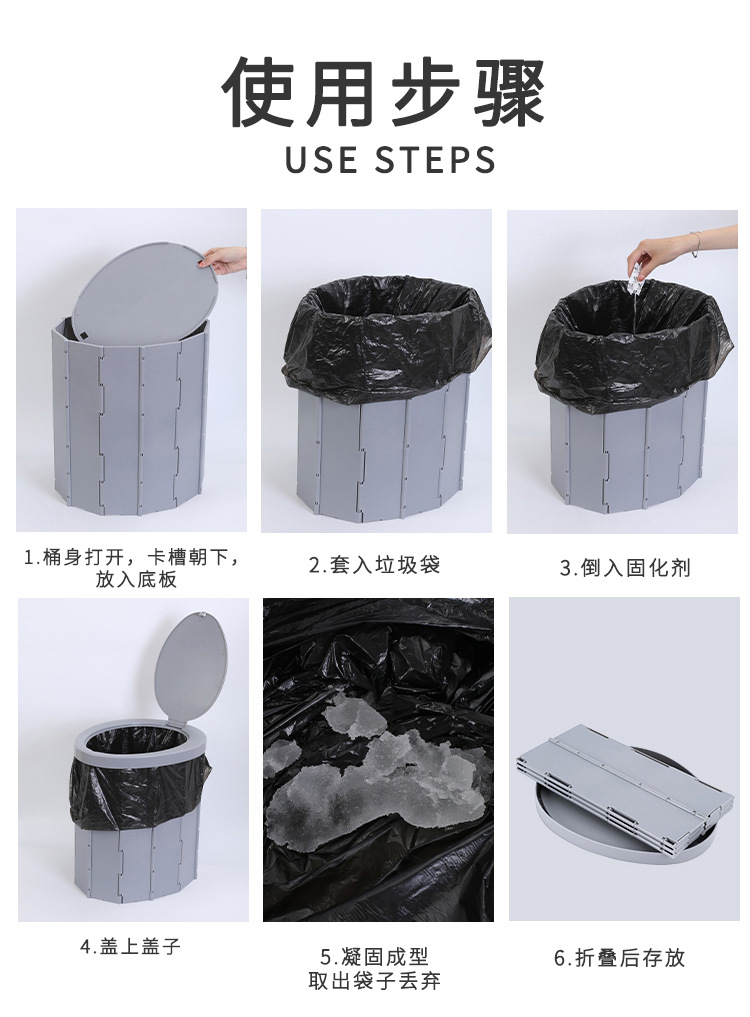 使用步骤
USE STEPS

1.桶身打开，卡槽朝下，放入底板

2.套入垃圾袋

3.倒入固化剂

4.盖上盖子

5.凝固成型
取出袋子丢弃

6.折叠后存放