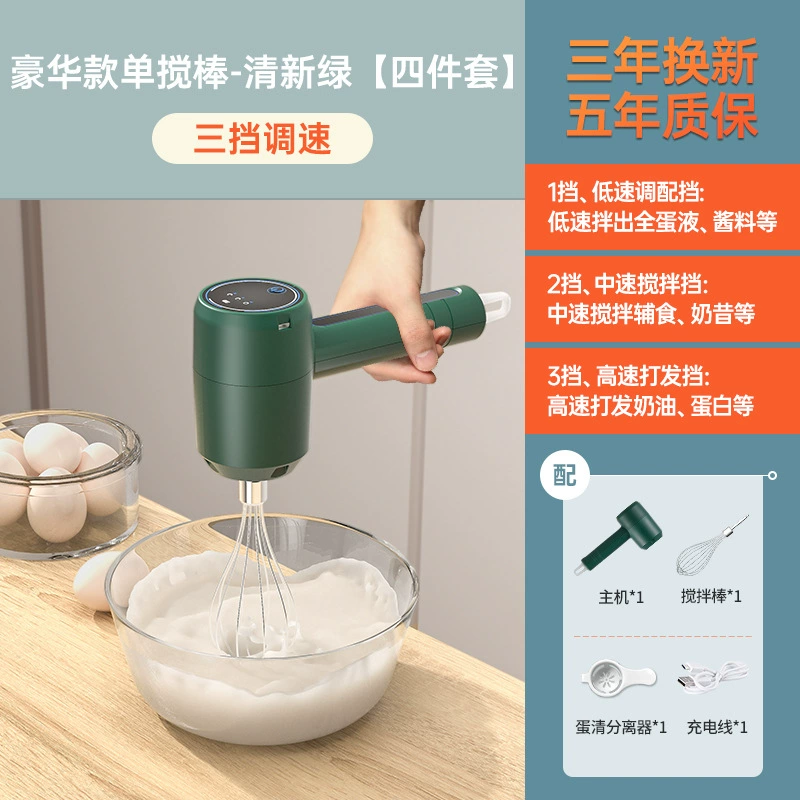 豪华款单搅棒-清新绿【四件套】

三挡调速

三年换新
五年质保

1挡、低速调配挡:
低速拌出全蛋液、酱料等

2挡、中速搅拌挡:
中速搅拌辅食、奶昔等

3挡、高速打发挡:
高速打发奶油、蛋白等

配

主机*1

搅拌棒*1

蛋清分离器*1

充电线*1