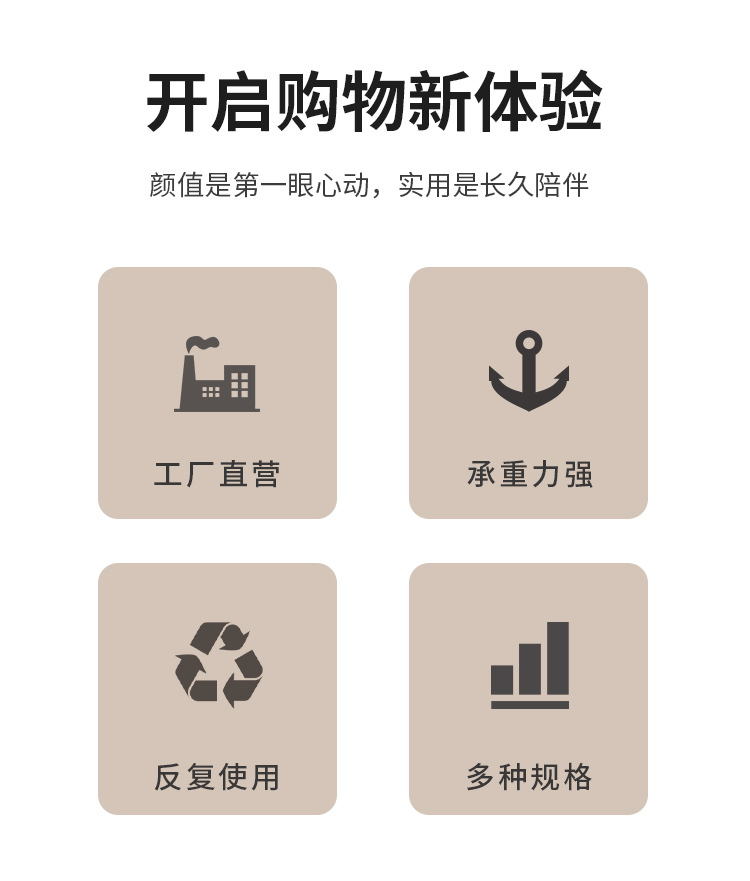 开启购物新体验

颜值是第一眼心动，实用是长久陪伴

工厂直营

承重力强

反复使用

多种规格