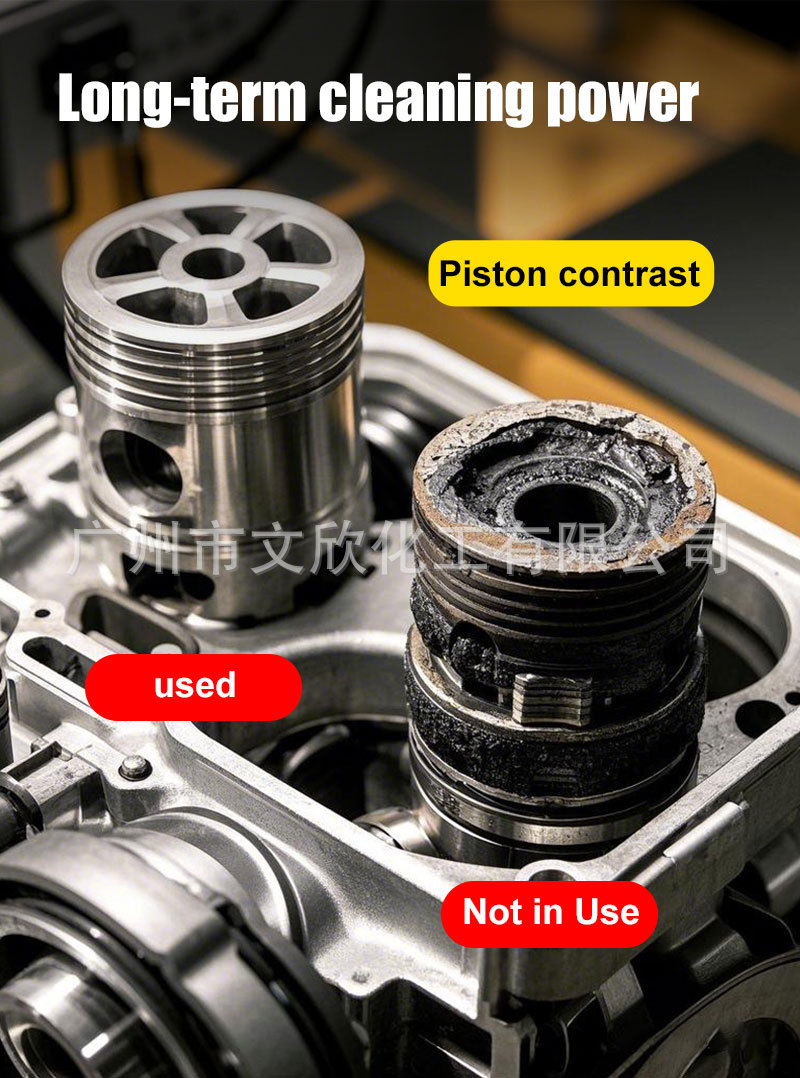 Long-term cleaning power

Piston contrast

广州市文欣化工有限公司

used

Not in Use