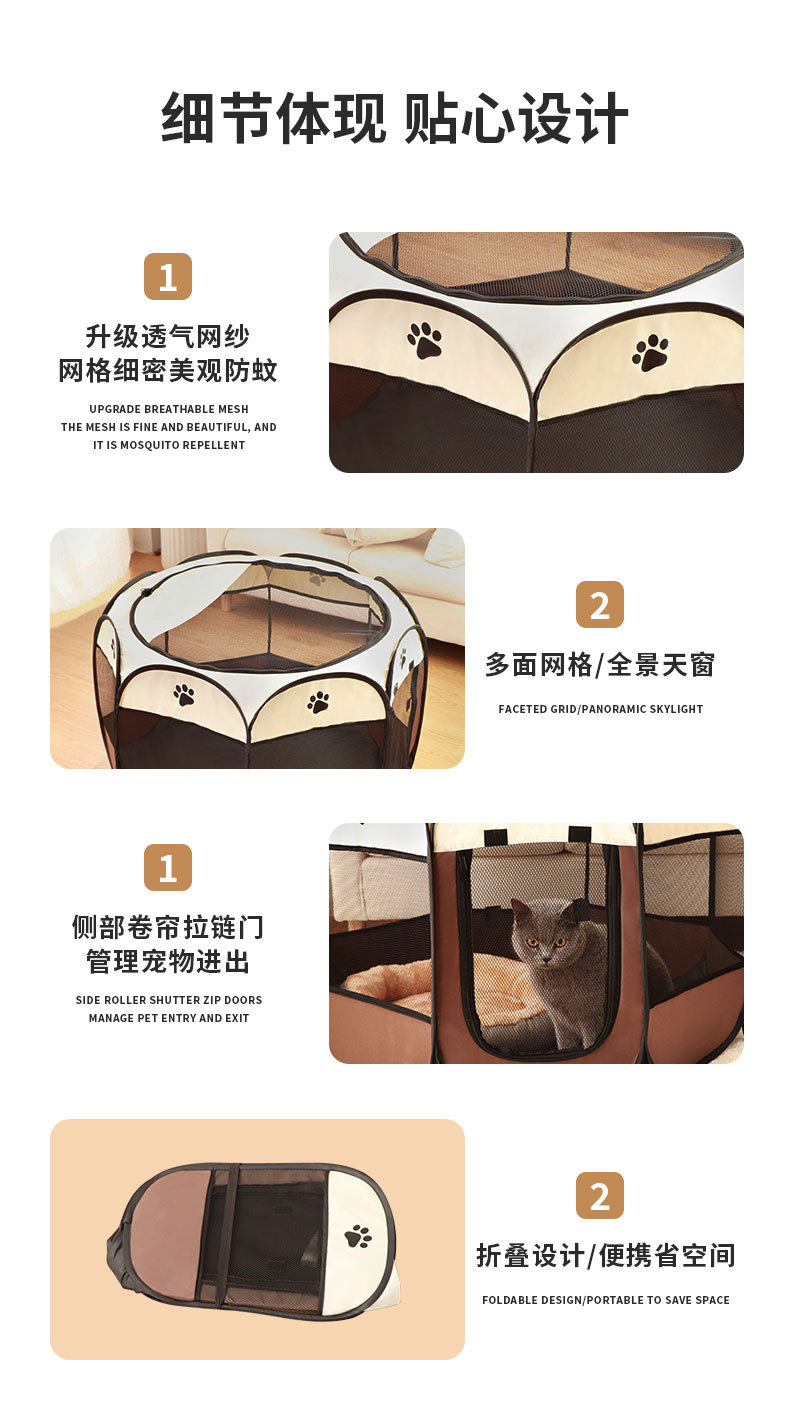 细节体现 贴心设计

1

升级透气网纱
网格细密美观防蚊

UPGRADE BREATHABLE MESH
THE MESH IS FINE AND BEAUTIFUL, AND IT IS MOSQUITO REPELLENT

2

多面网格/全景天窗

FACETED GRID/PANORAMIC SKYLIGHT

1

侧部卷帘拉链门
管理宠物进出

SIDE ROLLER SHUTTER ZIP DOORS
MANAGE PET ENTRY AND EXIT

2

折叠设计/便携省空间

FOLDABLE DESIGN/PORTABLE TO SAVE SPACE