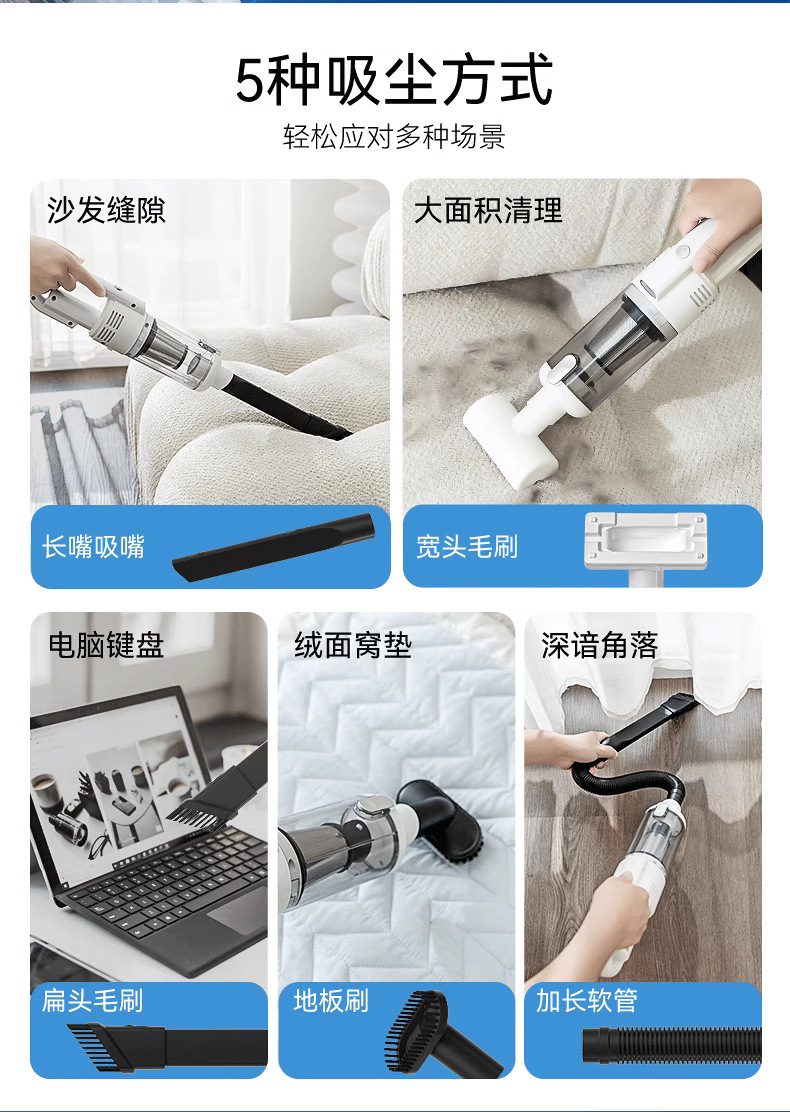 5种吸尘方式

轻松应对多种场景

沙发缝隙

长嘴吸嘴

大面积清理

宽头毛刷

电脑键盘

扁头毛刷

绒面窝垫

地板刷

深谙角落

加长软管