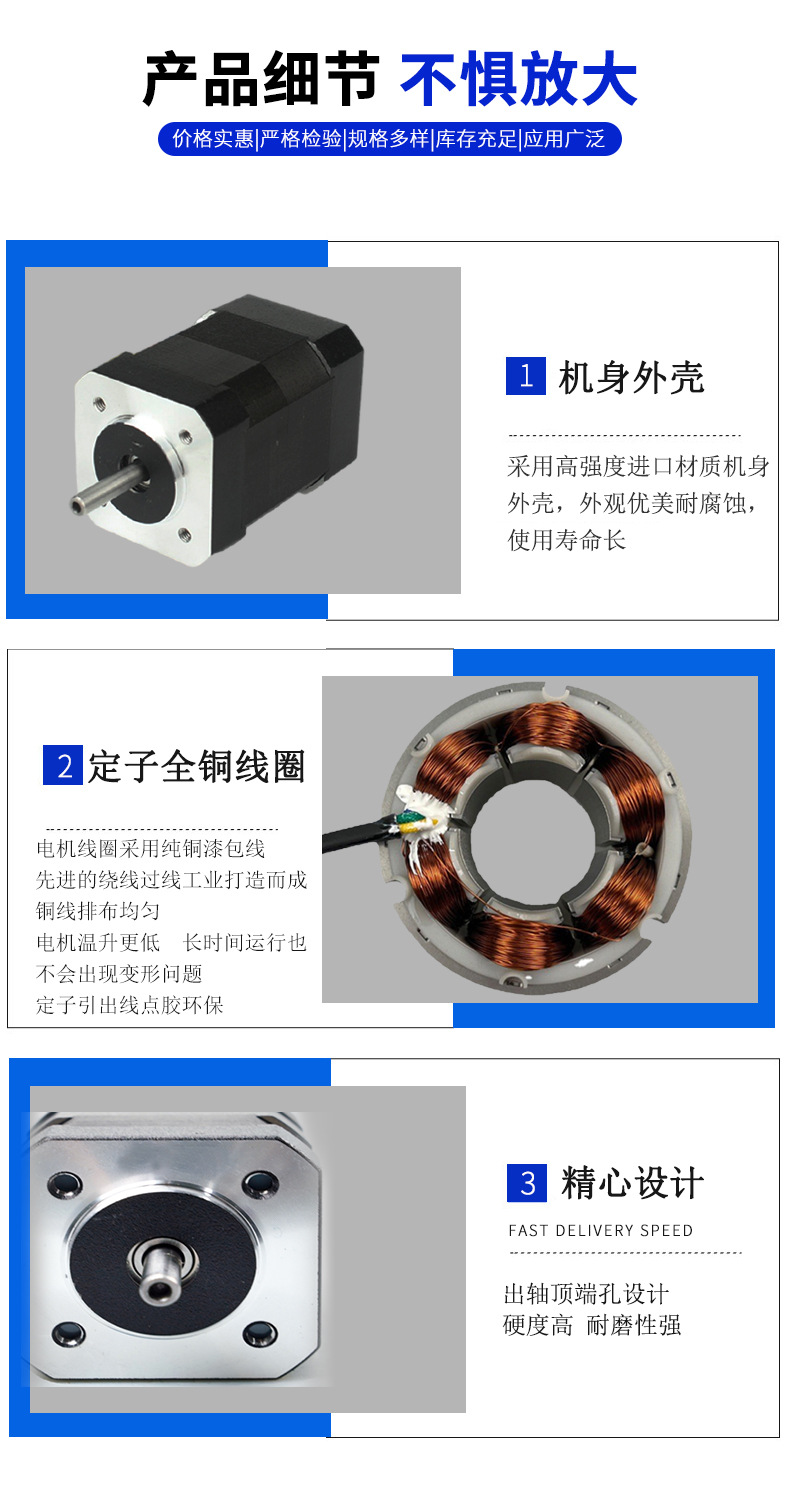 产品细节 不惧放大

价格实惠|严格检验|规格多样|库存充足|应用广泛

1 机身外壳

采用高强度进口材质机身外壳，外观优美耐腐蚀，使用寿命长

2 定子全铜线圈

电机线圈采用纯铜漆包线
先进的绕线过线工业打造而成
铜线排布均匀
电机温升更低 长时间运行也不会出现变形问题
定子引出线点胶环保

3 精心设计

FAST DELIVERY SPEED

出轴顶端孔设计
硬度高 耐磨性强