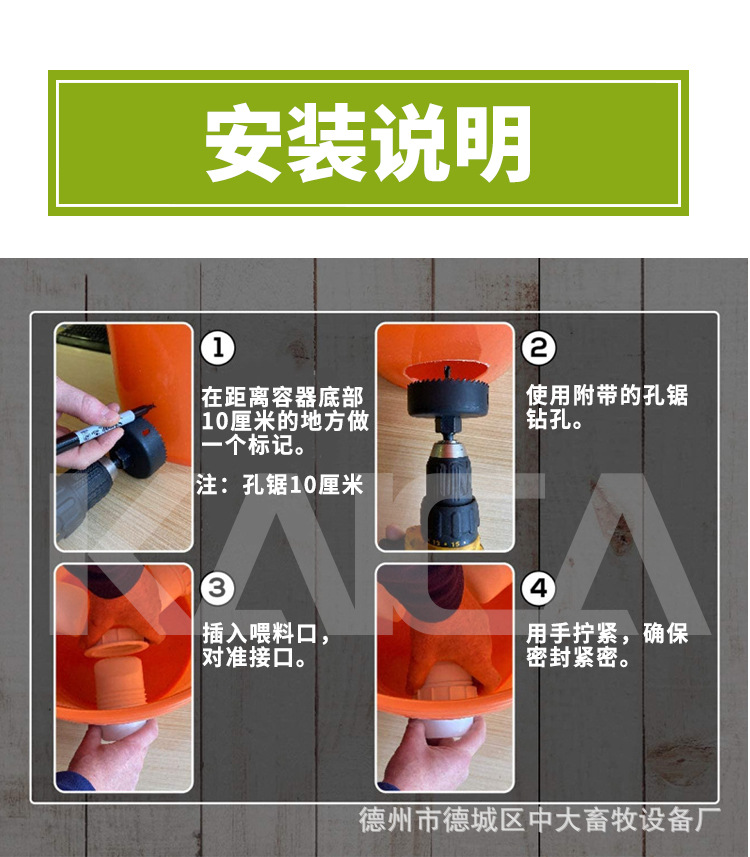 安装说明

①
在距离容器底部10厘米的地方做一个标记。
注：孔锯10厘米

②
使用附带的孔锯钻孔。

③
插入喂料口，对准接口。

④
用手拧紧，确保密封紧密。

KAIDA

德州市德城区中大畜牧设备厂