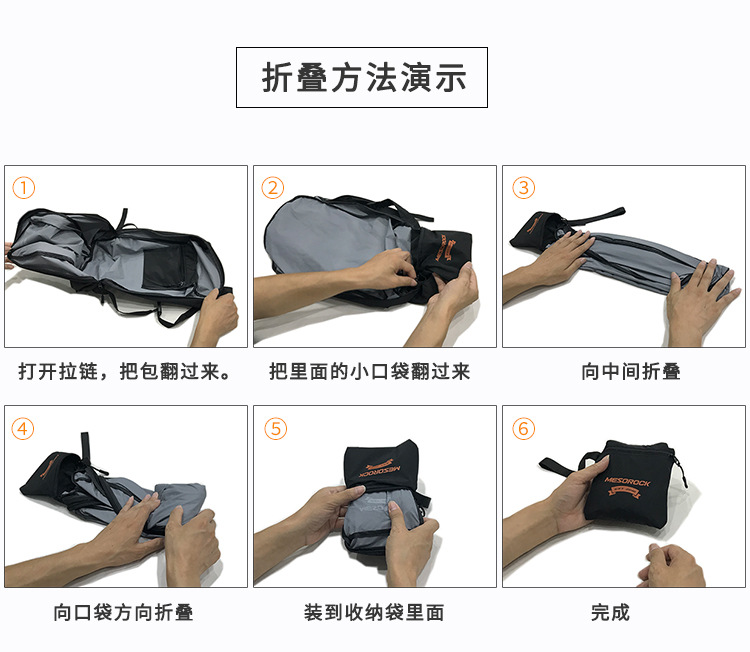 折叠方法演示

①
打开拉链，把包翻过来。

②
把里面的小口袋翻过来

③
向中间折叠

④
向口袋方向折叠

⑤
MESOROCK
装到收纳袋里面

⑥
MESOROCK
完成