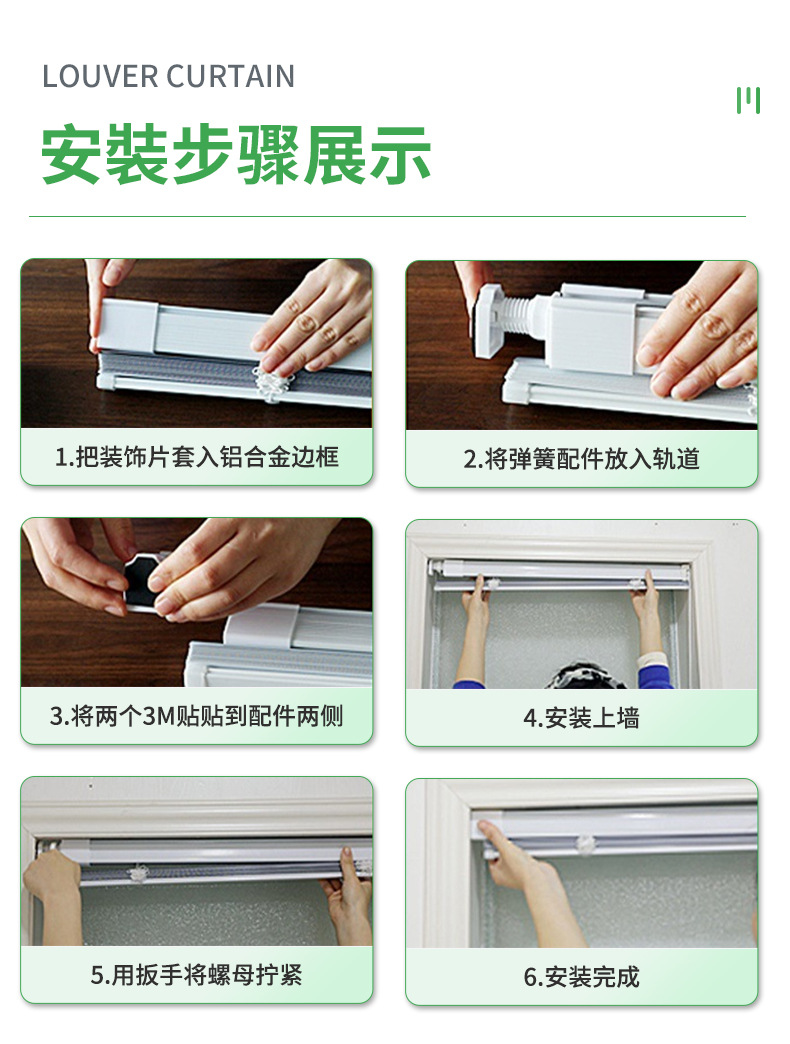 LOUVER CURTAIN

安装步骤展示

1.把装饰片套入铝合金边框

2.将弹簧配件放入轨道

3.将两个3M贴贴到配件两侧

4.安装上墙

5.用扳手将螺母拧紧

6.安装完成