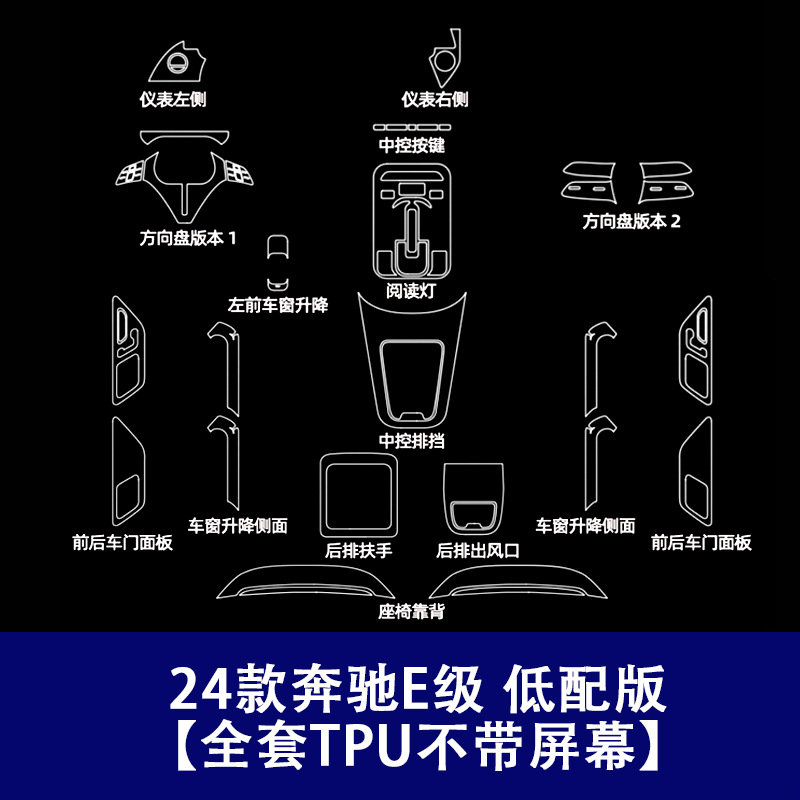 仪表左侧

仪表右侧

中控按键

方向盘版本 1

方向盘版本 2

左前车窗升降

阅读灯

中控排挡

前后车门面板

车窗升降侧面

后排扶手

后排出风口

车窗升降侧面

前后车门面板

座椅靠背

24款奔驰E级 低配版
【全套TPU不带屏幕】