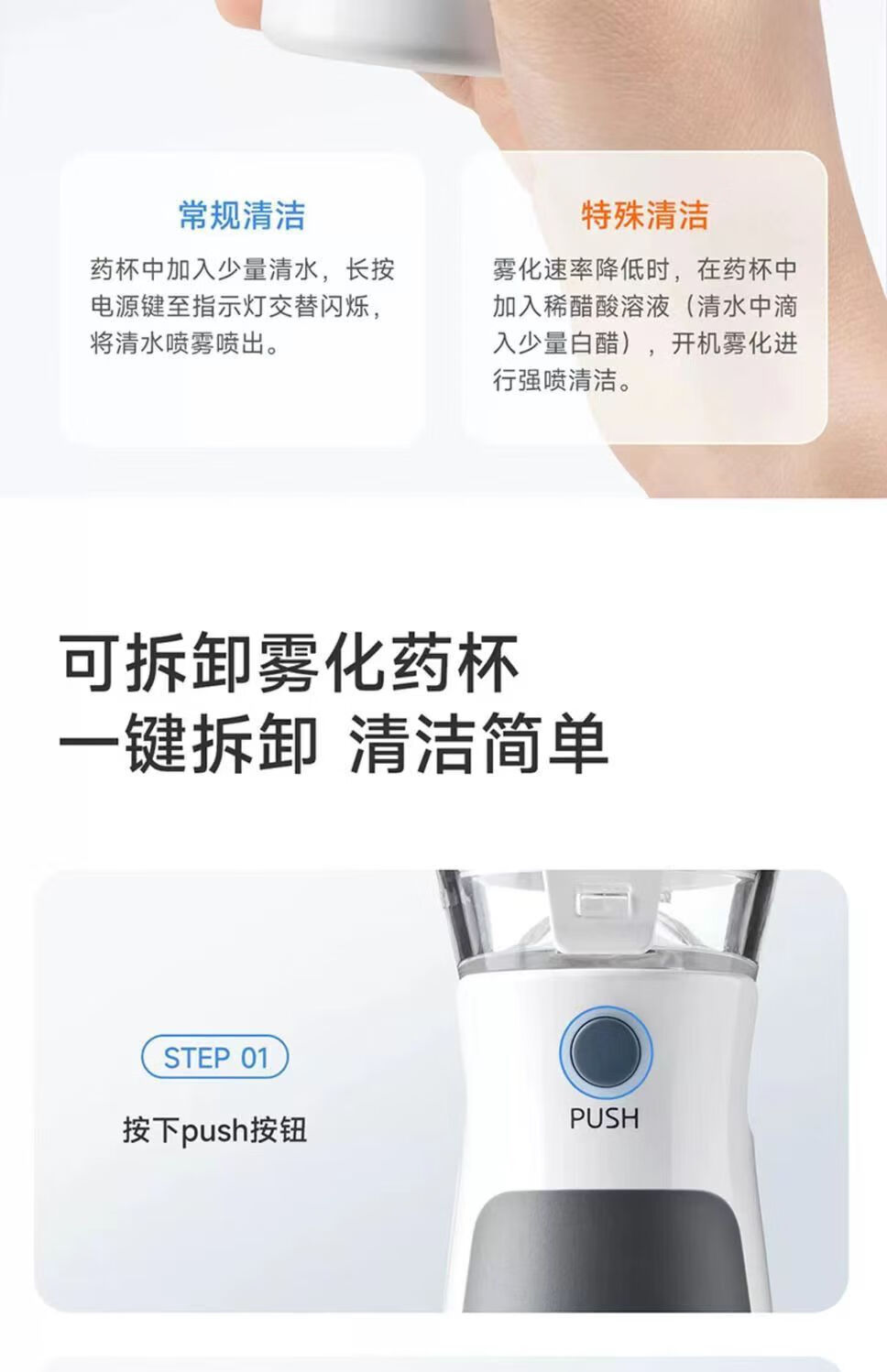 常规清洁

药杯中加入少量清水，长按电源键至指示灯交替闪烁，将清水喷雾喷出。

特殊清洁

雾化速率降低时，在药杯中加入稀醋酸溶液（清水中滴入少量白醋），开机雾化进行强喷清洁。

可拆卸雾化药杯
一键拆卸 清洁简单

STEP 01

按下push按钮

PUSH