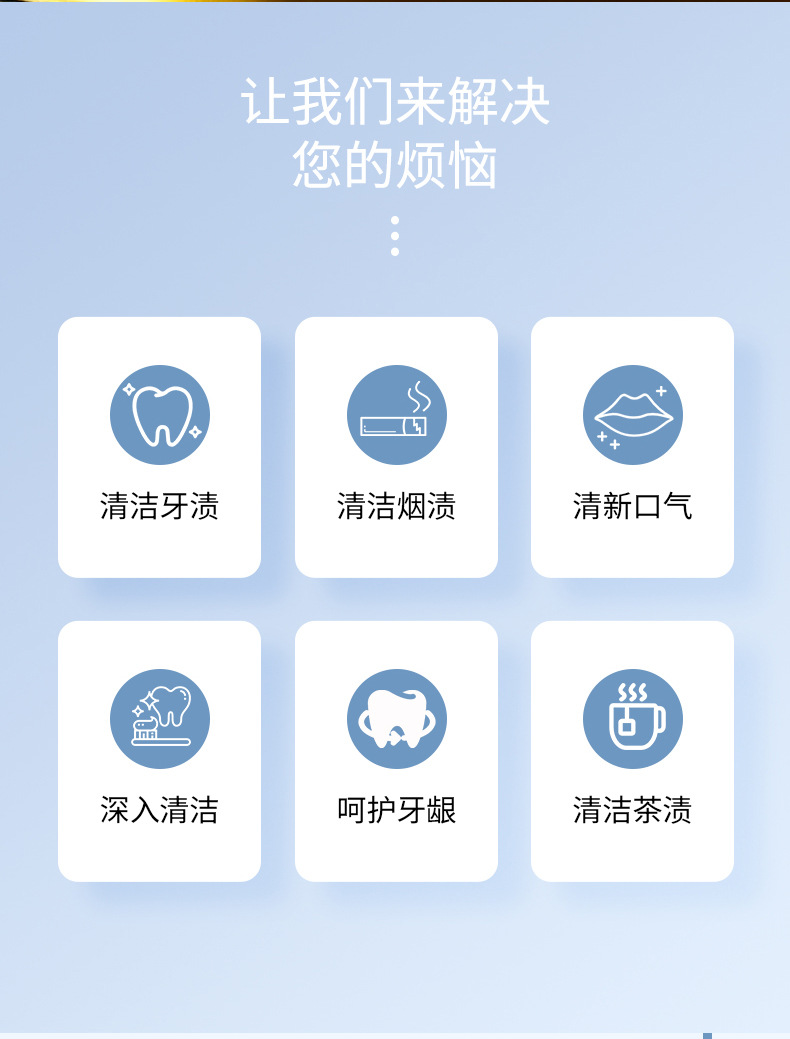 让我们来解决
您的烦恼

清洁牙渍

清洁烟渍

清新口气

深入清洁

呵护牙龈

清洁茶渍