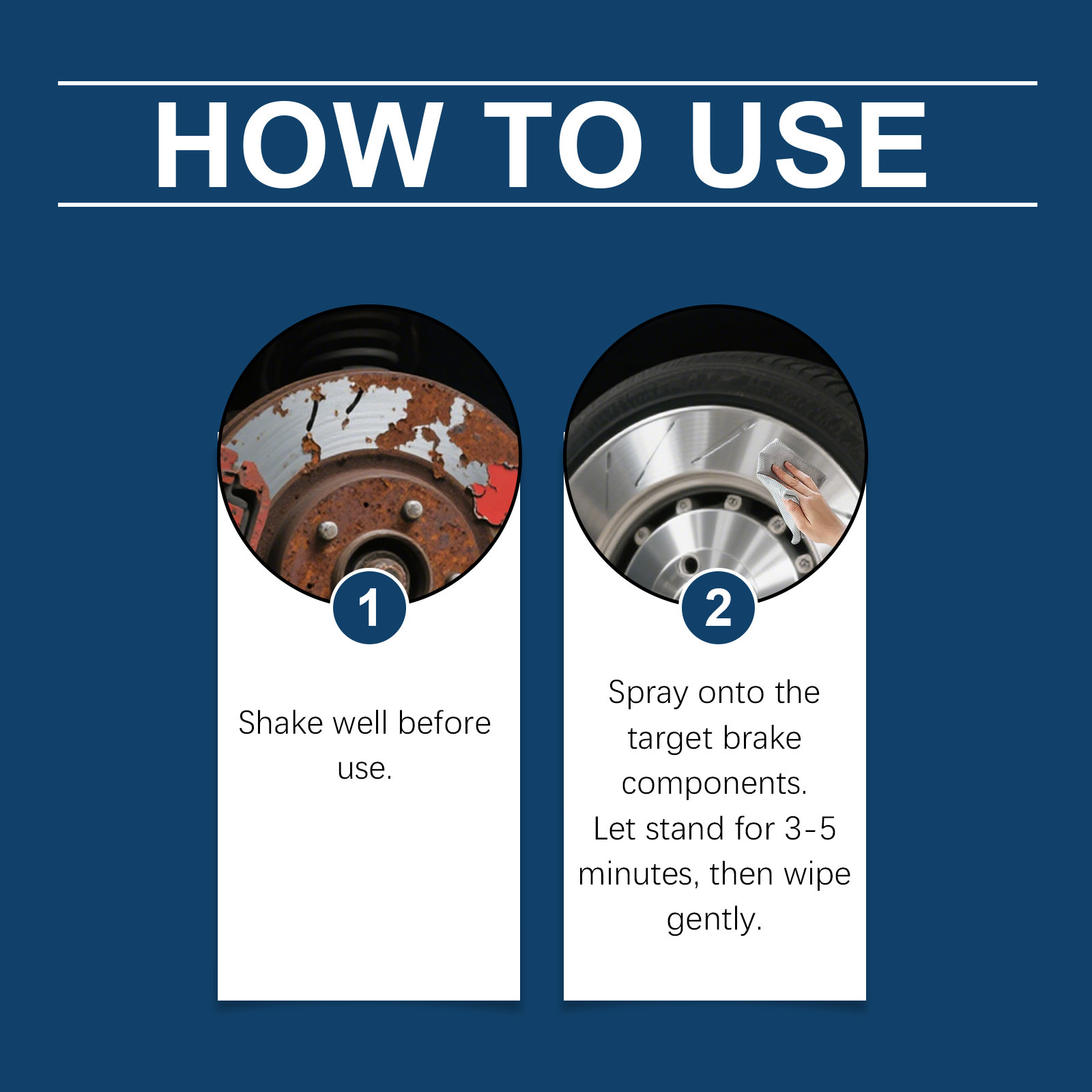 HOW TO USE

1

Shake well before use.

2

Spray onto the target brake components.
Let stand for 3-5 minutes, then wipe gently.