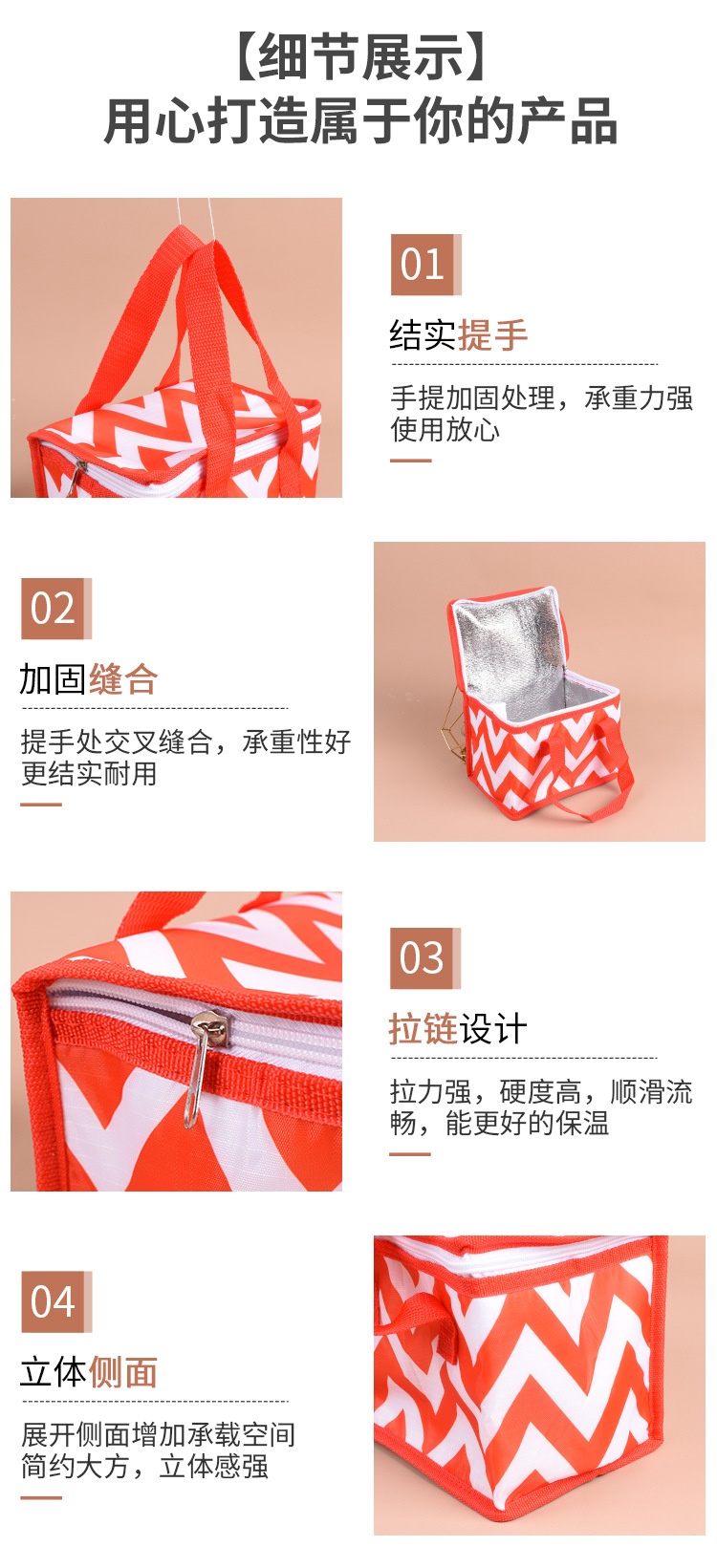 【细节展示】
用心打造属于你的产品

01
结实提手
手提加固处理，承重力强
使用放心

02
加固缝合
提手处交叉缝合，承重性好
更结实耐用

03
拉链设计
拉力强，硬度高，顺滑流畅，能更好的保温

04
立体侧面
展开侧面增加承载空间
简约大方，立体感强