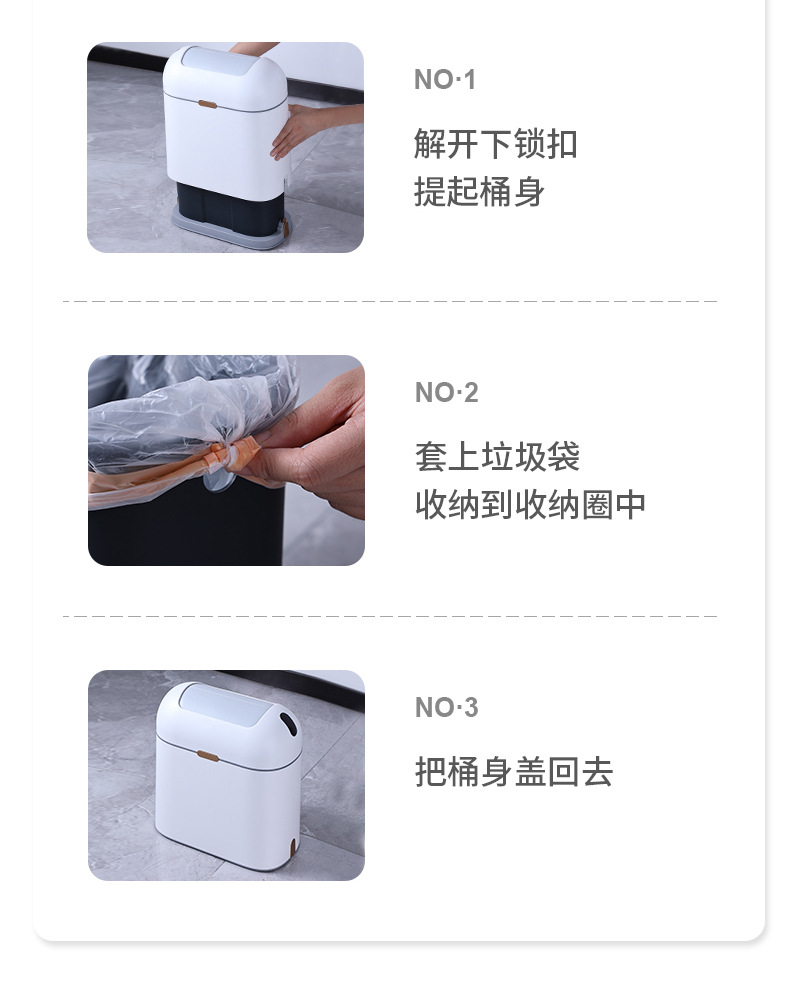 NO·1

解开下锁扣
提起桶身

NO·2

套上垃圾袋
收纳到收纳圈中

NO·3

把桶身盖回去