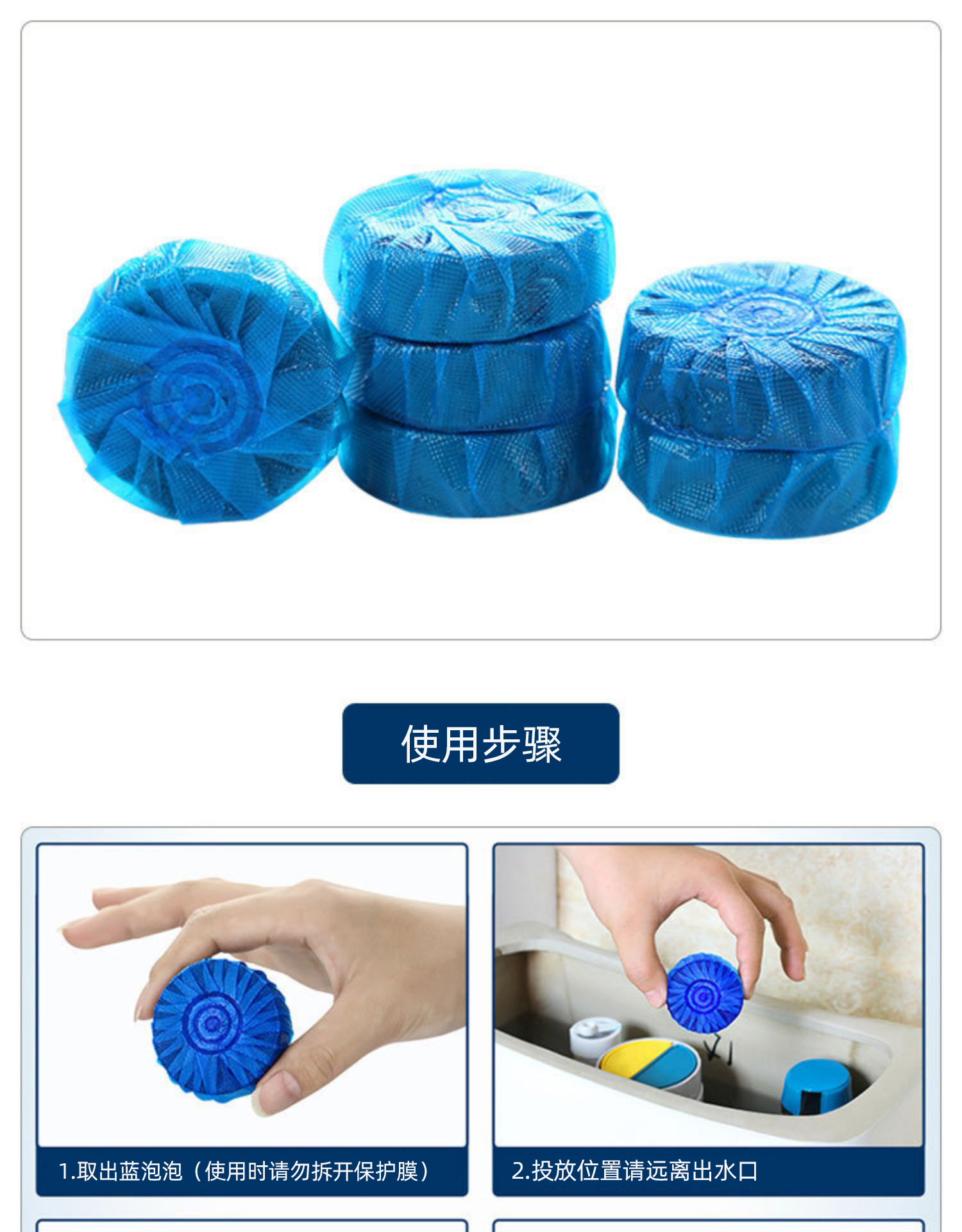 使用步骤

1.取出蓝泡泡（使用时请勿拆开保护膜）

2.投放位置请远离出水口