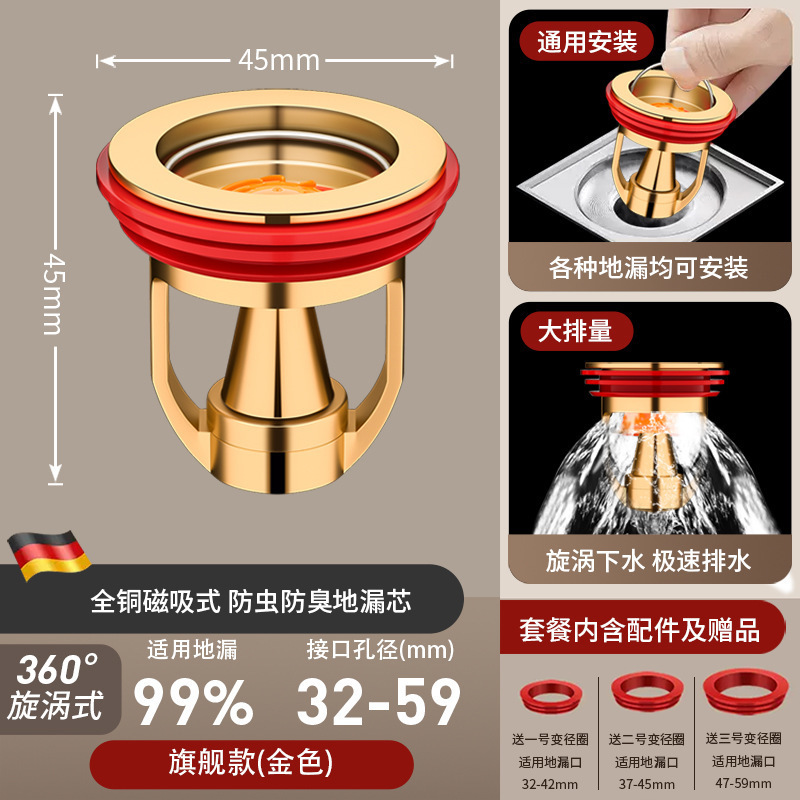 45mm

45mm

通用安装

各种地漏均可安装

大排量

旋涡下水 极速排水

全铜磁吸式 防虫防臭地漏芯

360°
旋涡式

适用地漏
99%

接口孔径(mm)
32-59

旗舰款(金色)

套餐内含配件及赠品

送一号变径圈
适用地漏口
32-42mm

送二号变径圈
适用地漏口
37-45mm

送三号变径圈
适用地漏口
47-59mm