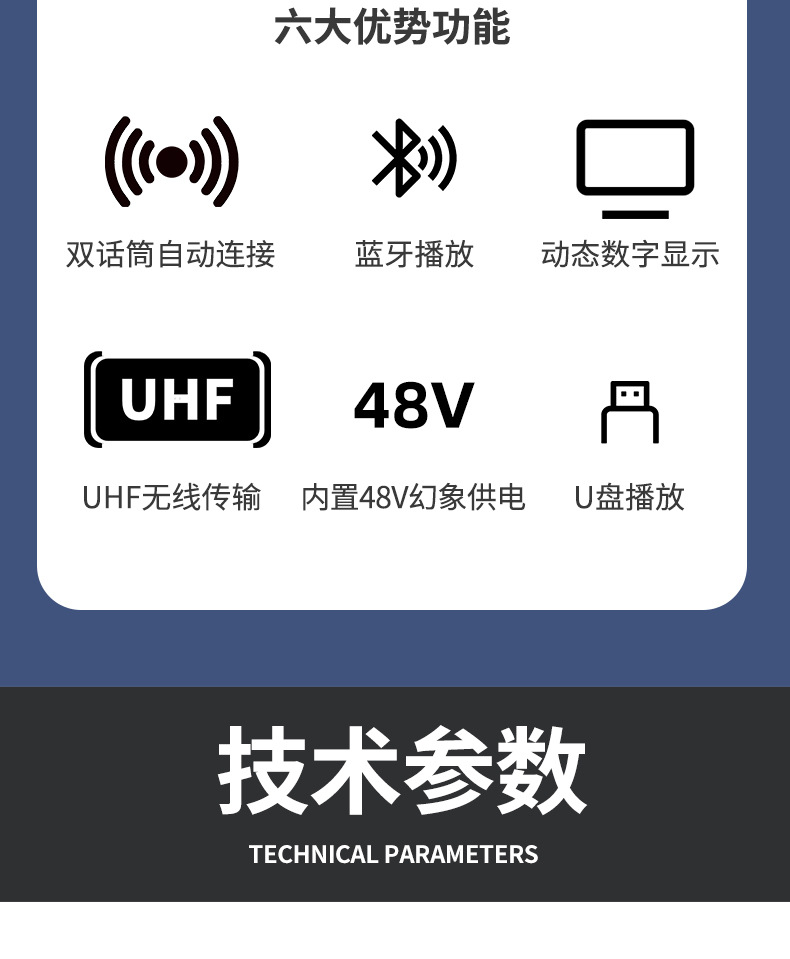 六大优势功能

双话筒自动连接

蓝牙播放

动态数字显示

UHF

UHF无线传输

48V

内置48V幻象供电

U盘播放

技术参数

TECHNICAL PARAMETERS