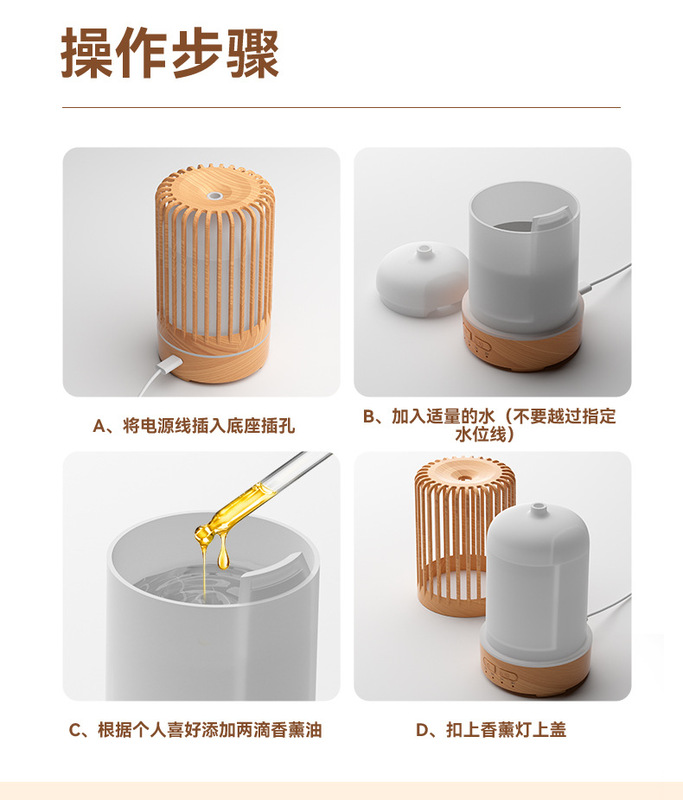 操作步骤

A、将电源线插入底座插孔

B、加入适量的水（不要越过指定水位线）

C、根据个人喜好添加两滴香薰油

D、扣上香薰灯上盖