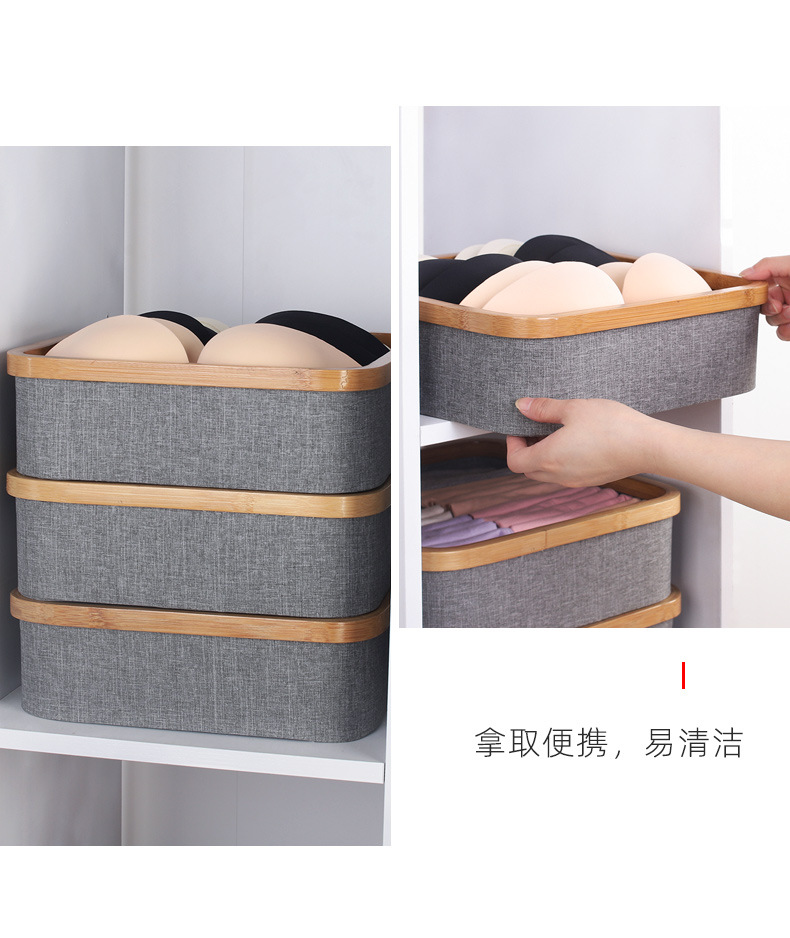 拿取便携，易清洁